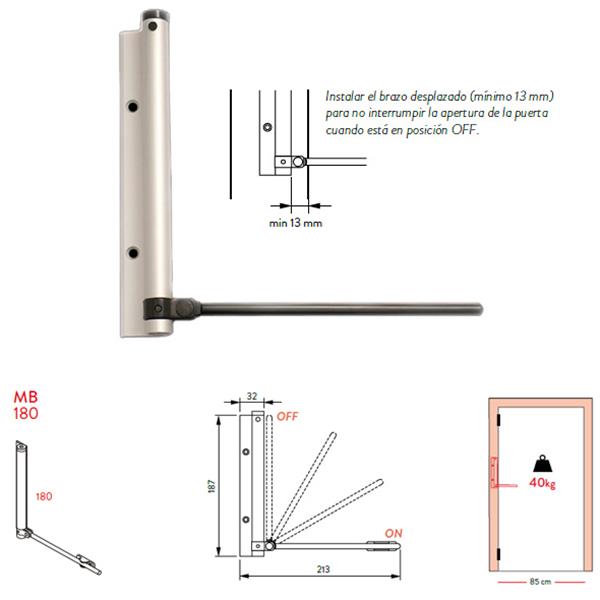 Instalar el brazo desplazado (mínimo 13 mm) para no interrumpir la apertura de la puerta cuando está en posición OFF.

min 13 mm

MB
180

180

32

OFF

187

ON

213

40kg

85 cm