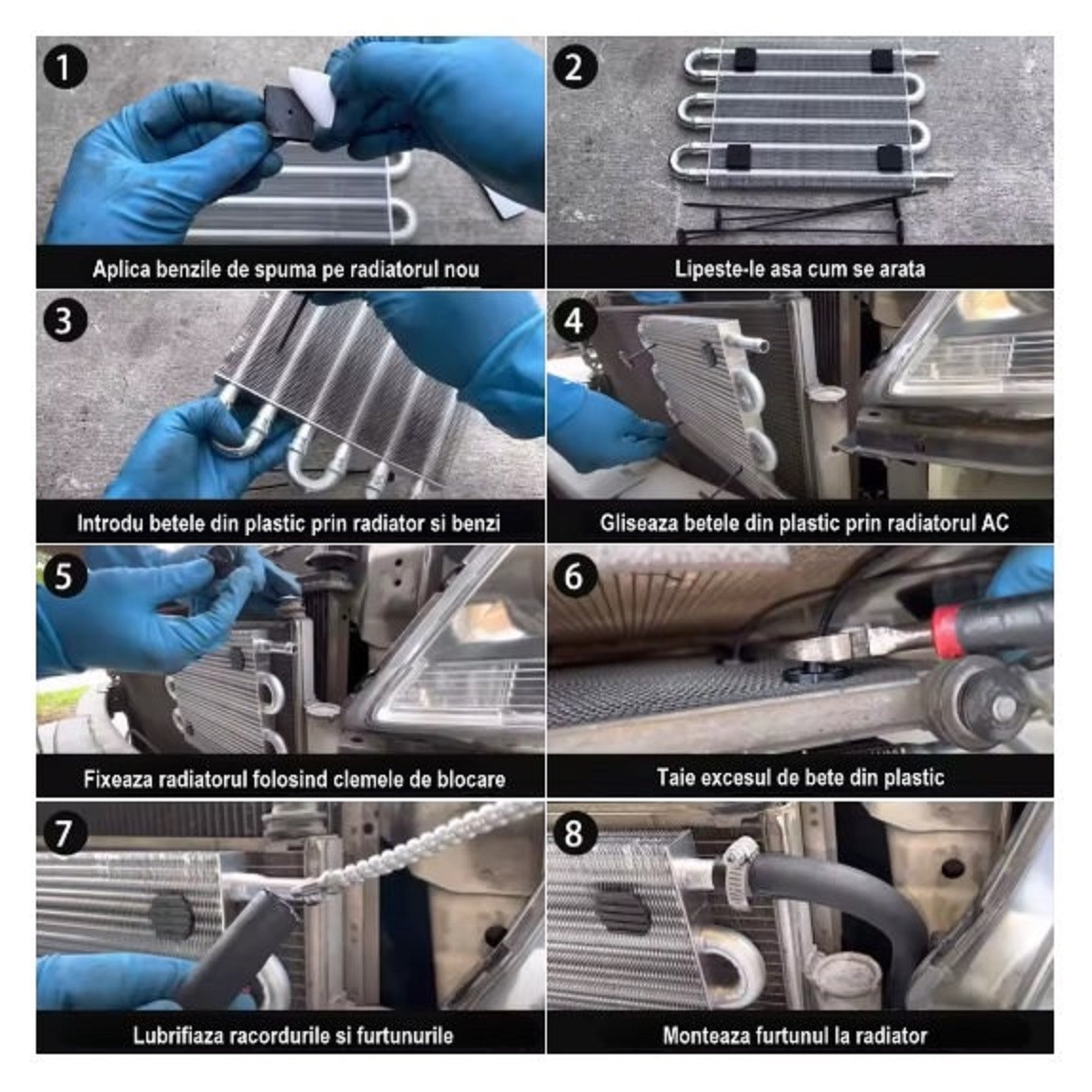 1

Aplica benzile de spuma pe radiatorul nou

2

Lipeste-le asa cum se arata

3

Introdu betele din plastic prin radiator si benzi

4

Gliseaza betele din plastic prin radiatorul AC

5

Fixeaza radiatorul folosind clemele de blocare

6

Taie excesul de bete din plastic

7

Lubrifiaza racordurile si furtunurile

8

Monteaza furtunul la radiator