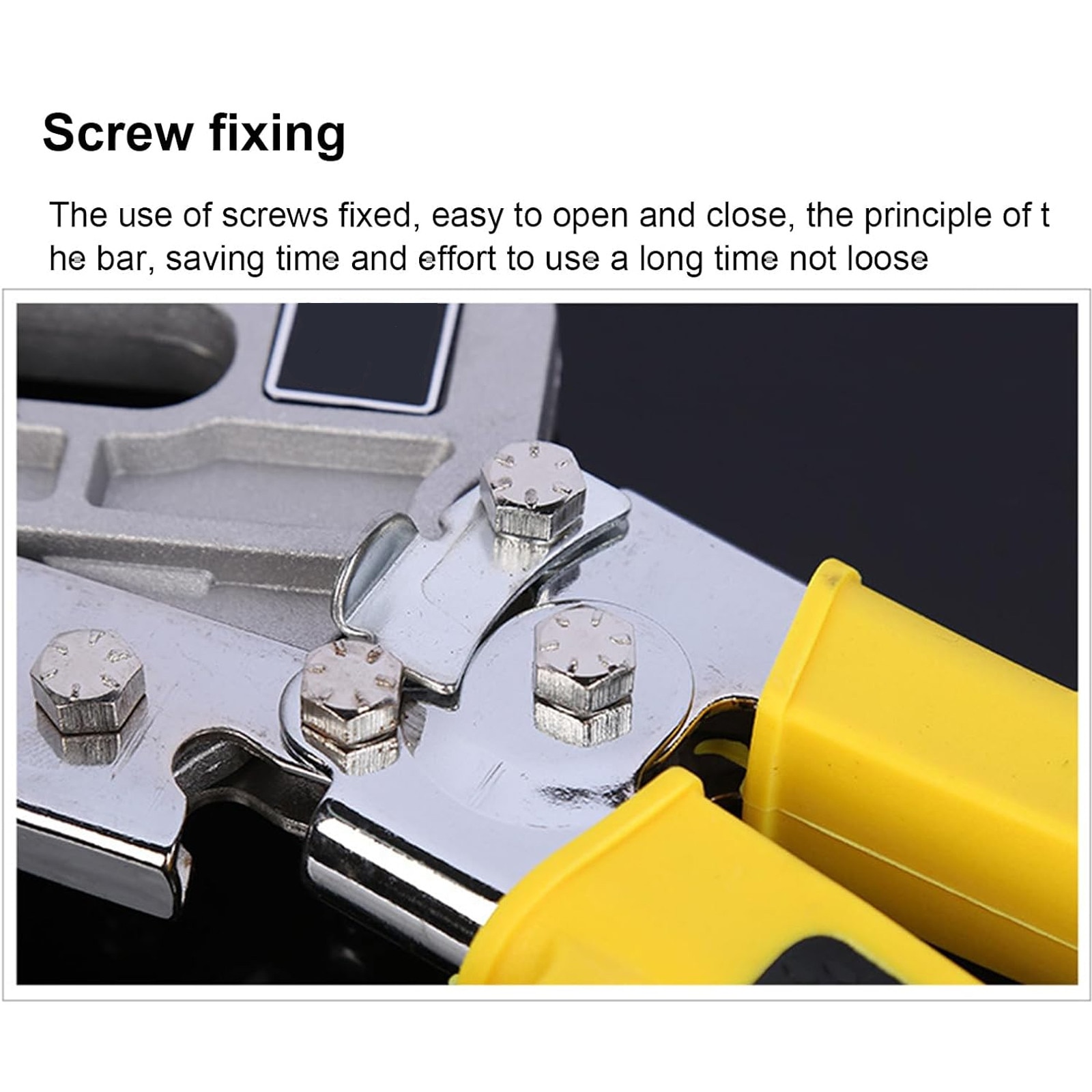 Screw fixing

The use of screws fixed, easy to open and close, the principle of t he bar, saving time and effort to use a long time not loose