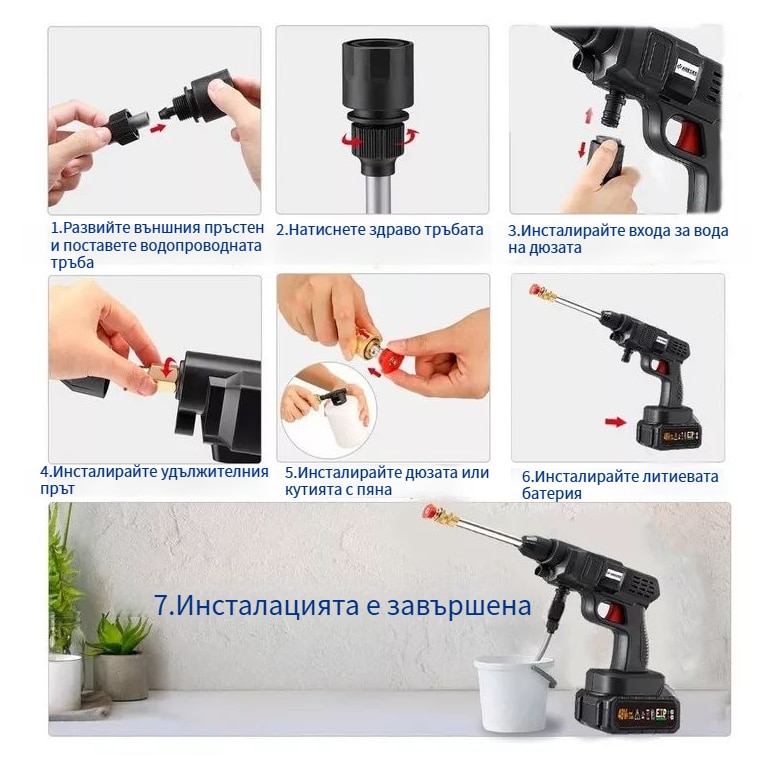 1.Развийте външния пръстен и поставете водопроводната тръба

2.Натиснете здраво тръбата

3.Инсталирайте входа за вода на дюзата

4.Инсталирайте удължителния прът

5.Инсталирайте дюзата или кутията с пяна

6.Инсталирайте литиевата батерия

7.Инсталацията е завършена