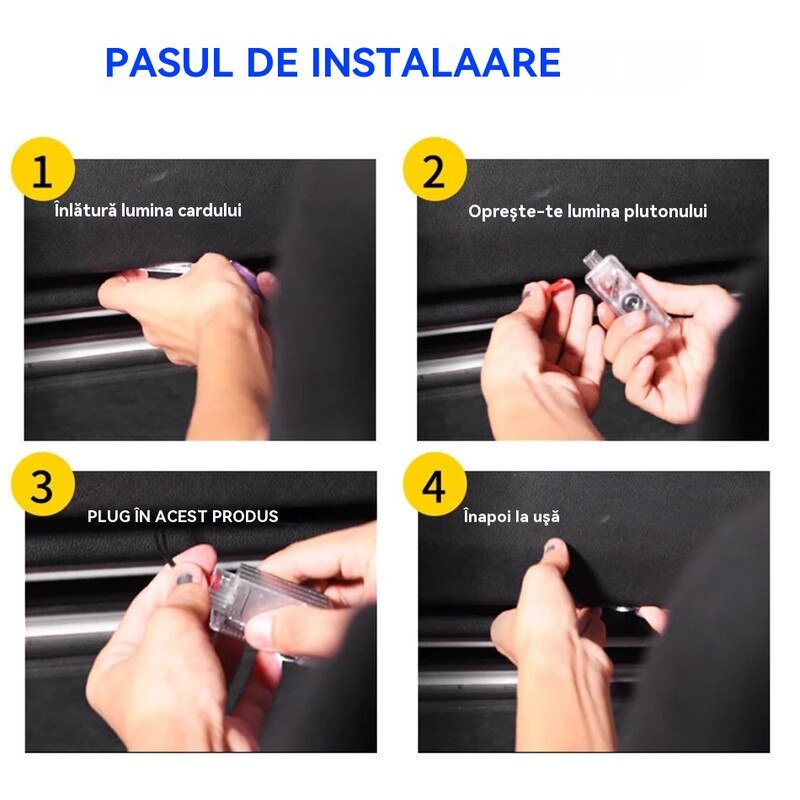 PASUL DE INSTALAARE

1

Înlătură lumina cardului

2

Oprește-te lumina plutonului

3

PLUG ÎN ACEST PRODUS

4

Înapoi la ușă