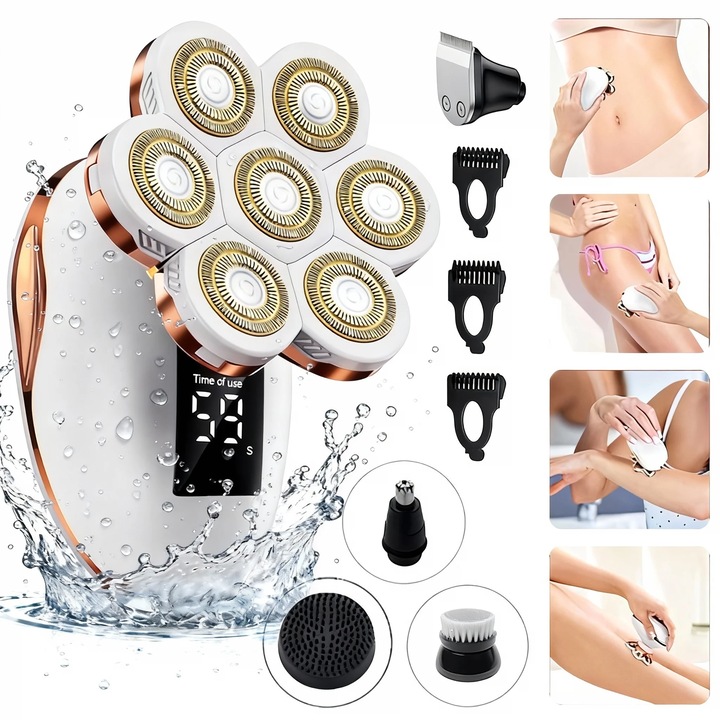 Time of use
55
S