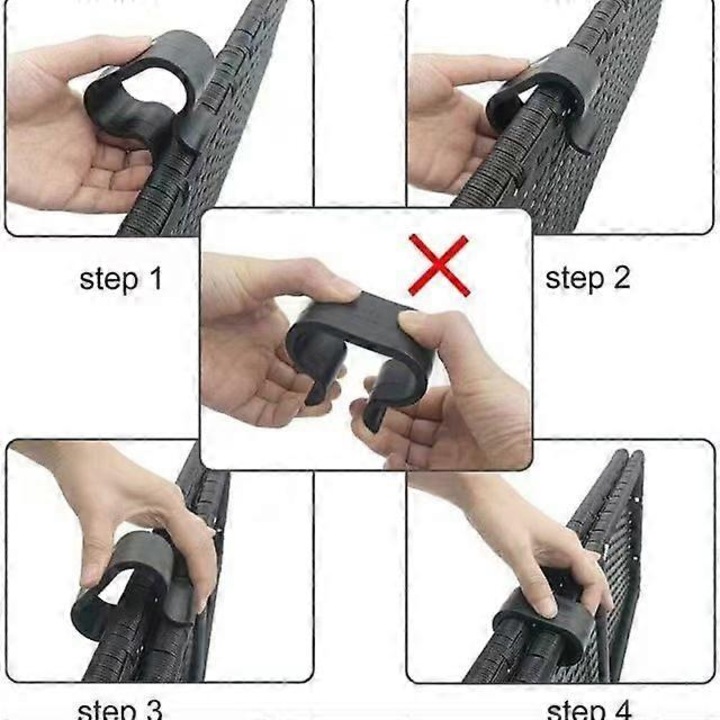 step 1

step 2

step 3

step 4