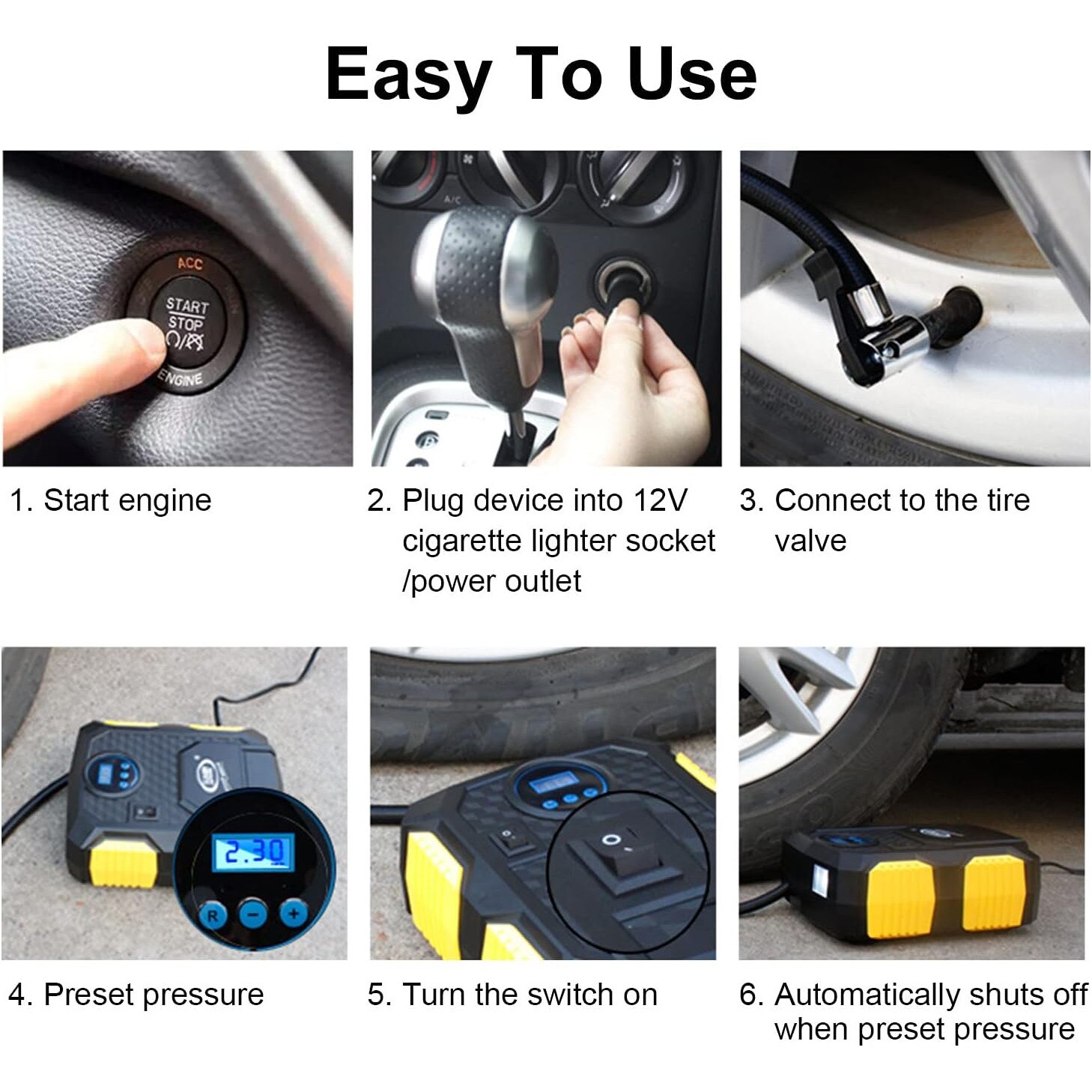 Easy To Use

ACC
START
STOP
ENGINE

A/C

1. Start engine

2. Plug device into 12V cigarette lighter socket /power outlet

3. Connect to the tire valve

2.30

R − +

4. Preset pressure

5. Turn the switch on

6. Automatically shuts off when preset pressure