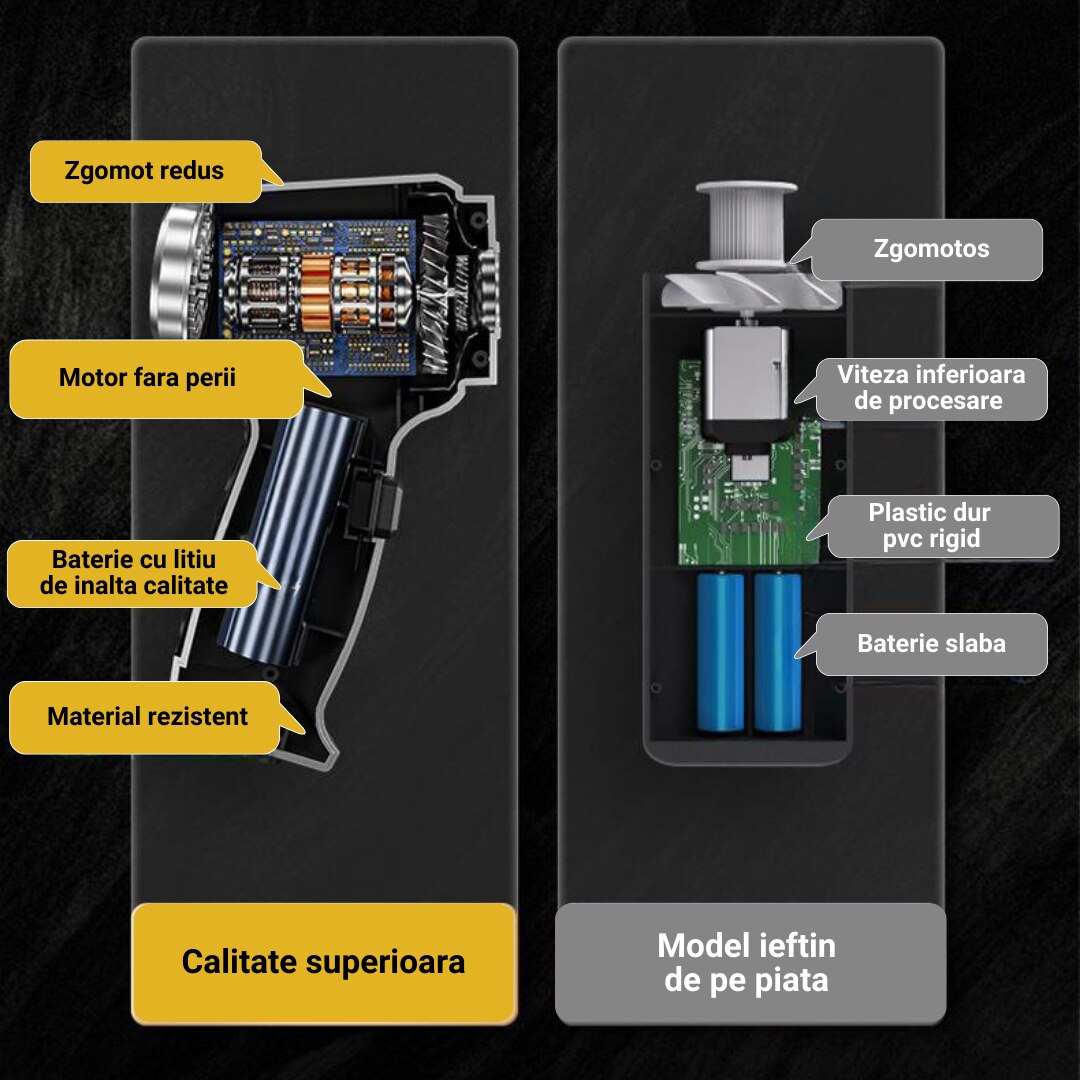 Zgomot redus

Motor fara perii

Baterie cu litiu de inalta calitate

Material rezistent

Calitate superioara

Zgomotos

Viteza inferioara de procesare

Plastic dur pvc rigid

Baterie slaba

Model ieftin de pe piata