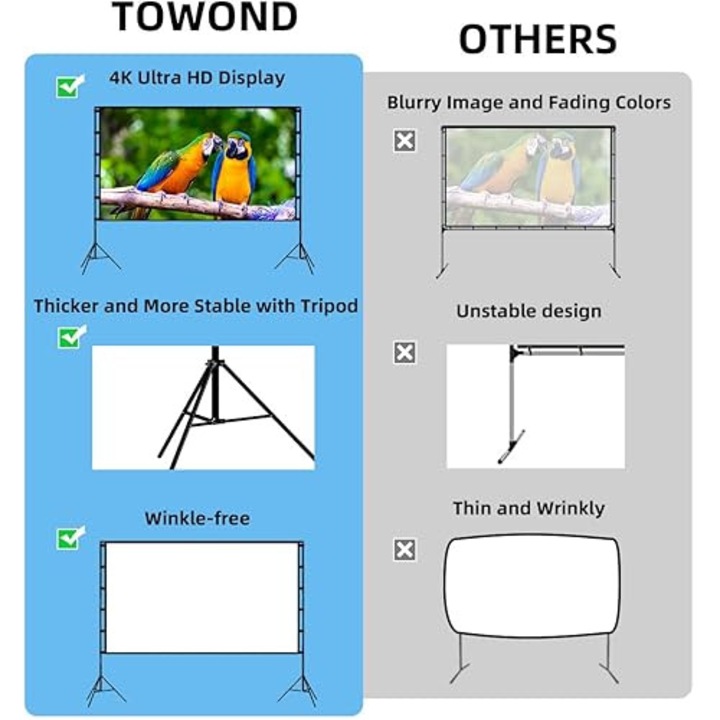 TOWOND

4K Ultra HD Display

Thicker and More Stable with Tripod

Winkle-free

OTHERS

Blurry Image and Fading Colors

Unstable design

Thin and Wrinkly