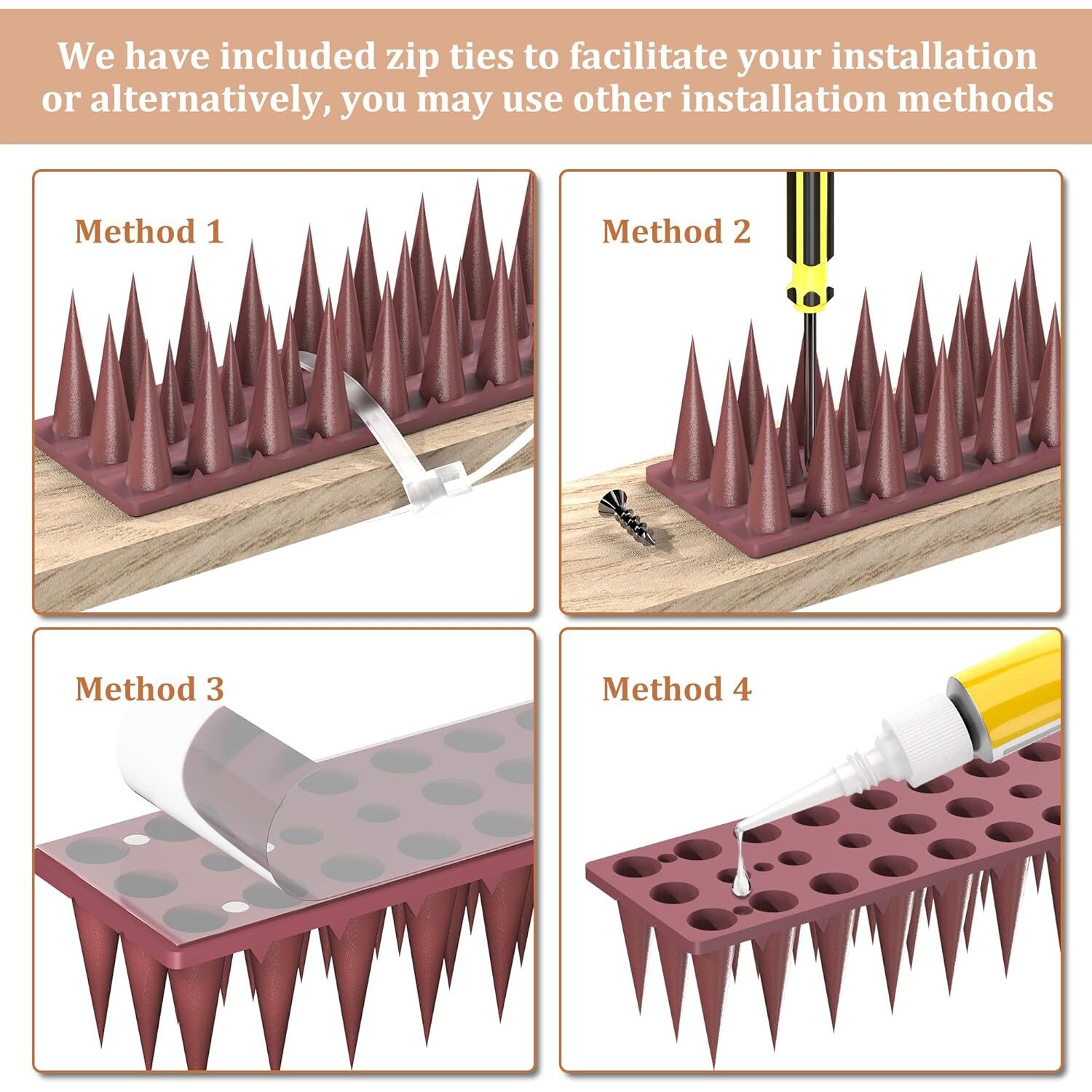 We have included zip ties to facilitate your installation or alternatively, you may use other installation methods

Method 1

Method 2

Method 3

Method 4