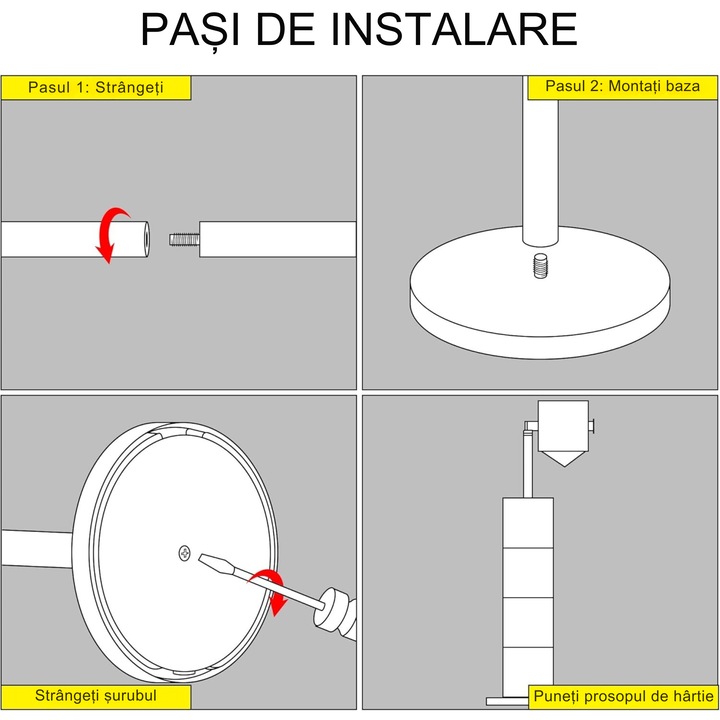 PAȘI DE INSTALARE

Pasul 1: Strângeți

Pasul 2: Montați baza

Strângeți șurubul

Puneți prosopul de hârtie