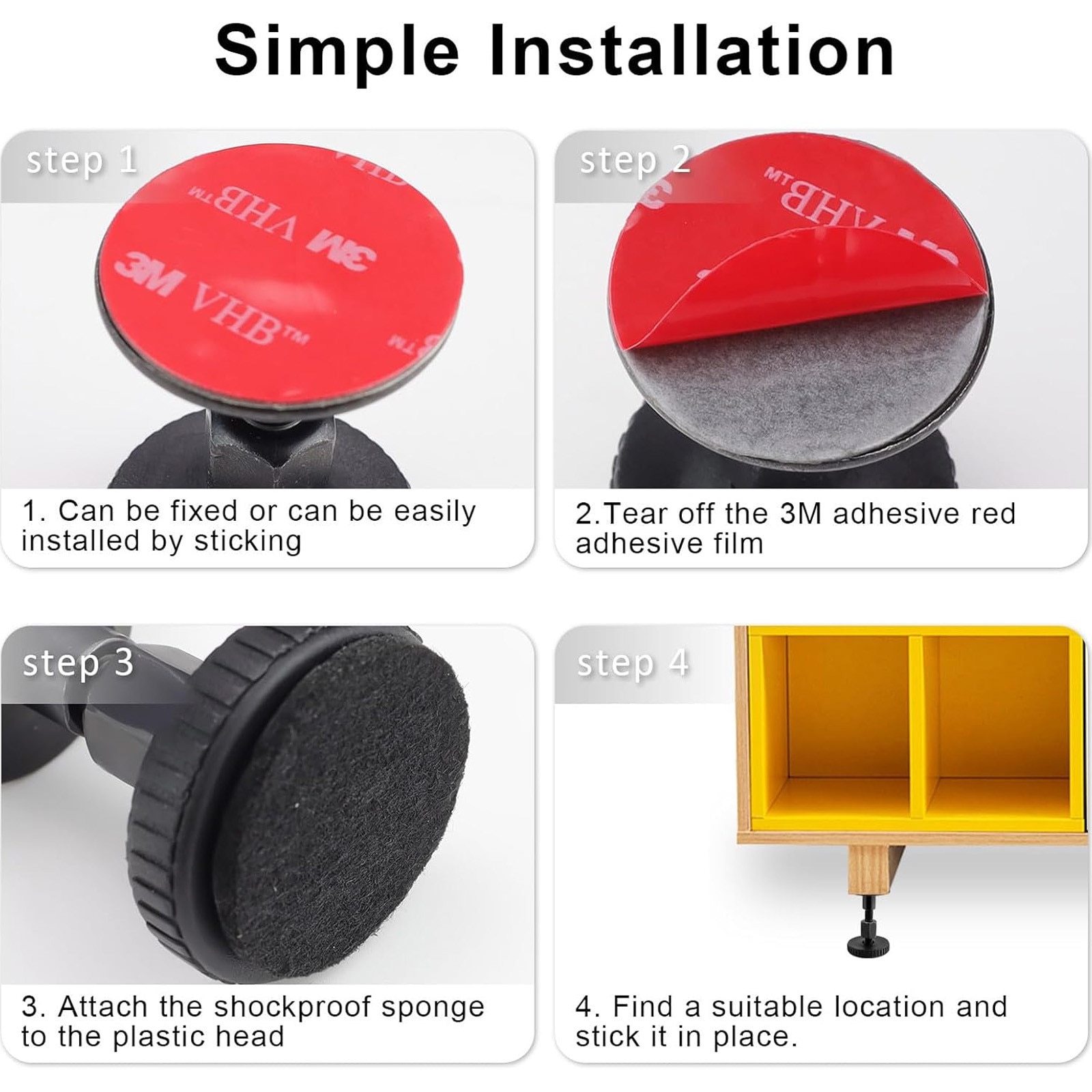 Simple Installation

step 1

3M VHB™

3M VHB™

1. Can be fixed or can be easily installed by sticking

step 2

VHB™

2.Tear off the 3M adhesive red adhesive film

step 3

3. Attach the shockproof sponge to the plastic head

step 4

4. Find a suitable location and stick it in place.