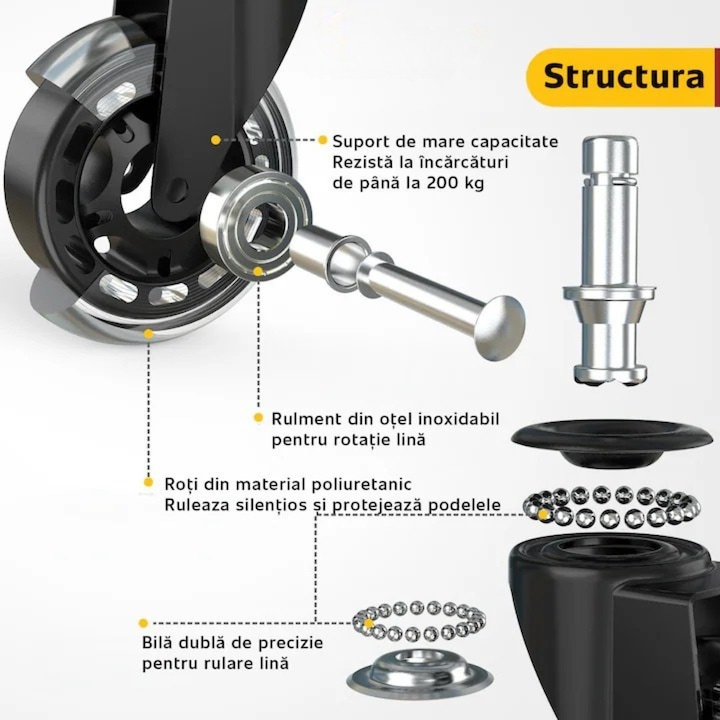 Structura

Suport de mare capacitate
Rezistă la încărcături
de până la 200 kg

Rulment din oțel inoxidabil
pentru rotație lină

Roți din material poliuretanic
Ruleaza silențios și protejează podelele

Bilă dublă de precizie
pentru rulare lină