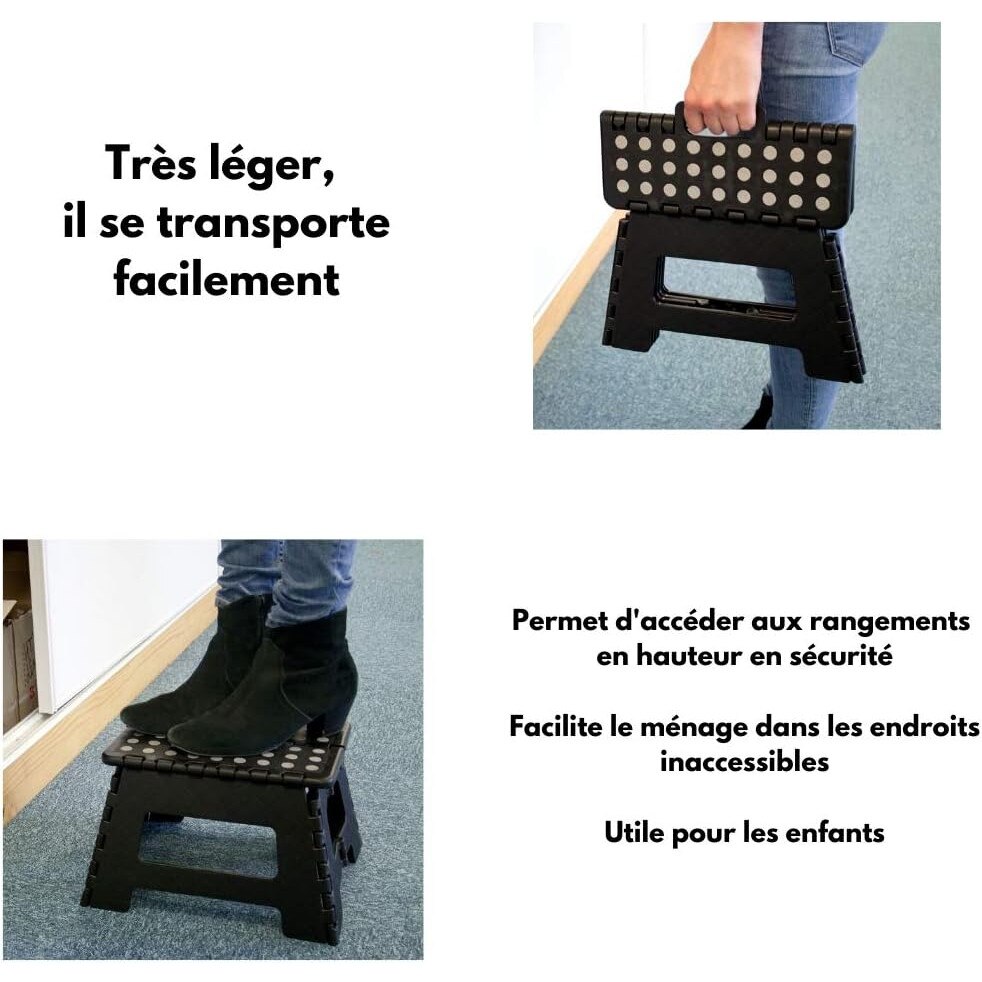 Très léger,
il se transporte
facilement

Permet d'accéder aux rangements en hauteur en sécurité

Facilite le ménage dans les endroits inaccessibles

Utile pour les enfants