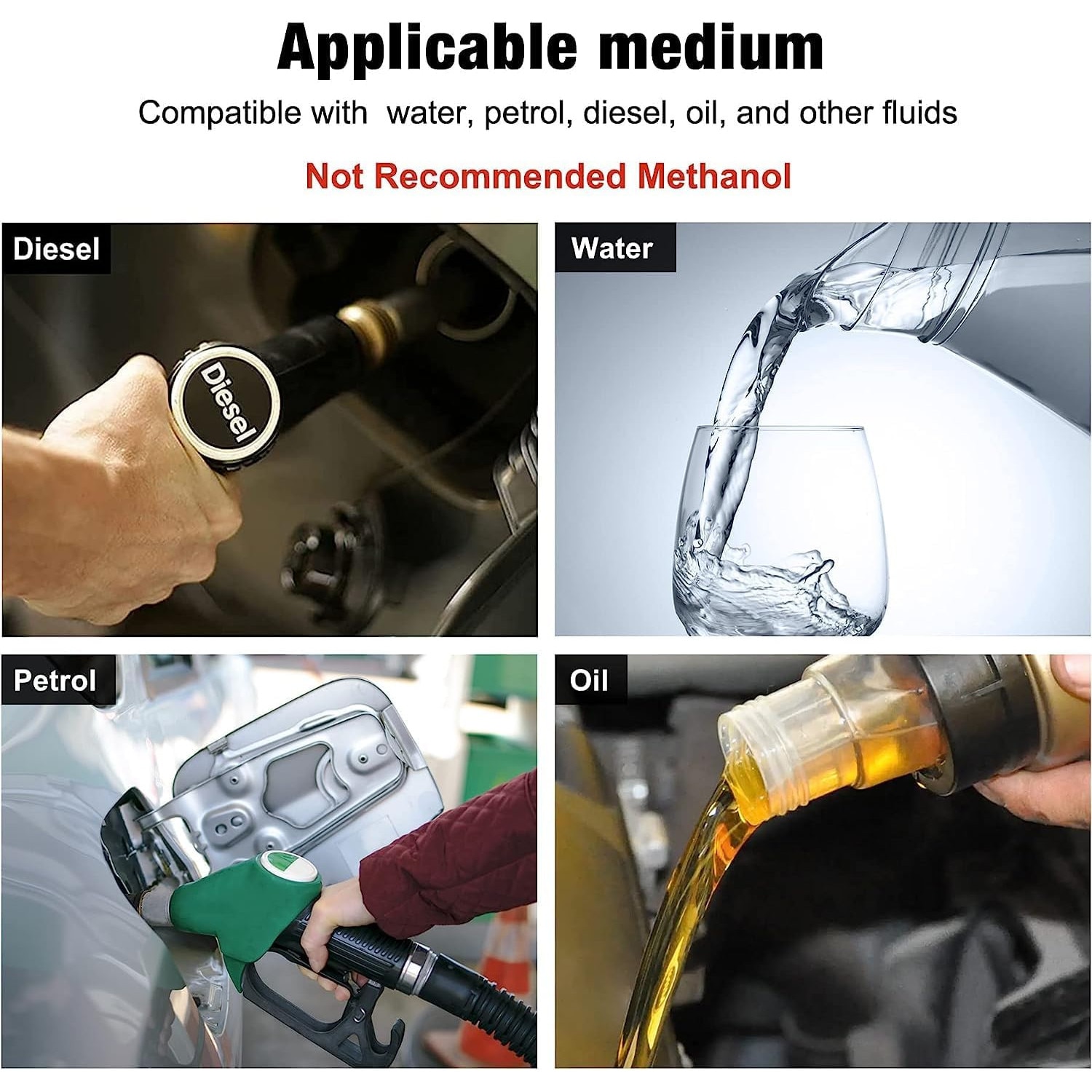 Applicable medium

Compatible with  water, petrol, diesel, oil, and other fluids

Not Recommended Methanol

Diesel

Diesel

Water

Petrol

Oil