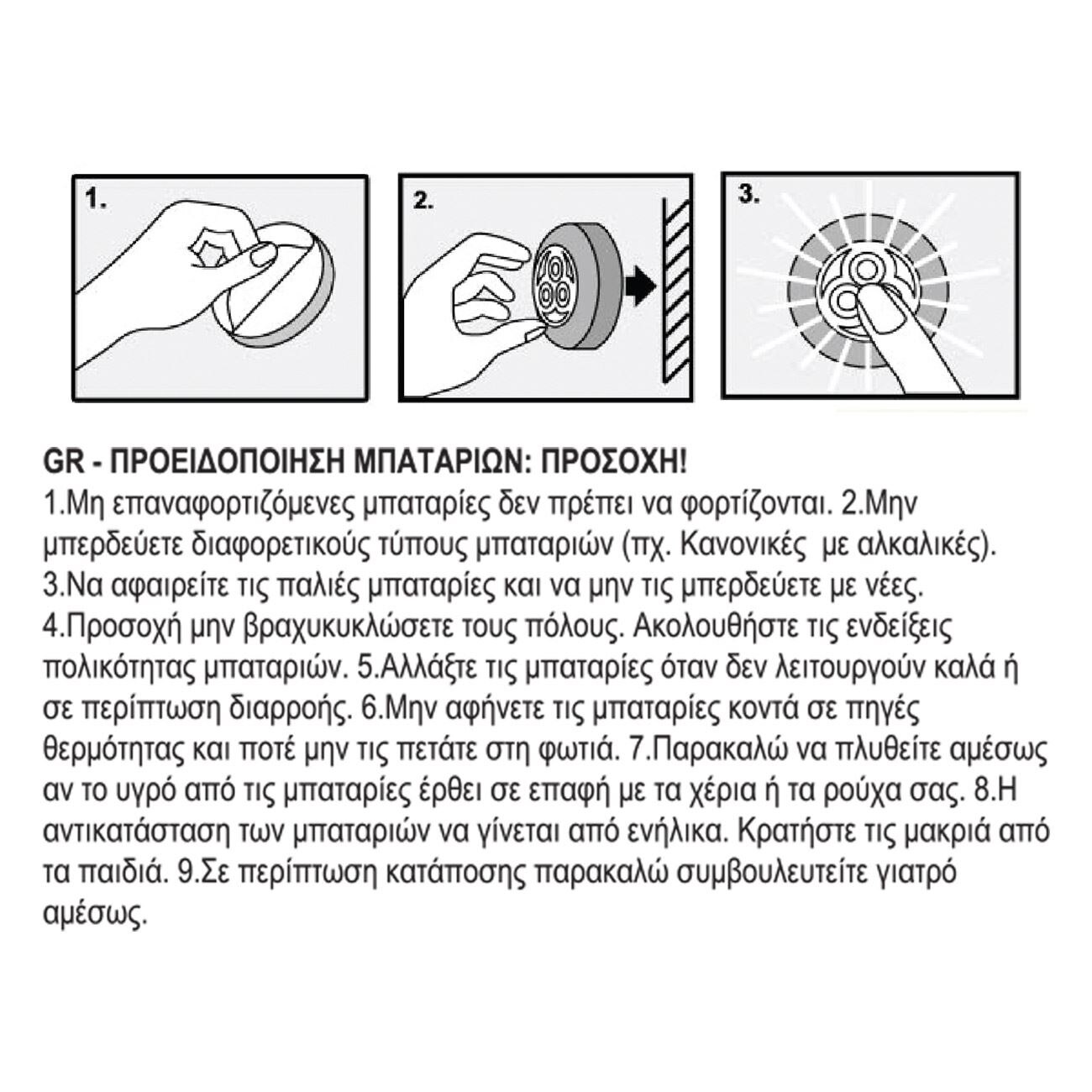 1.

2.

3.

GR - ΠΡΟΕΙΔΟΠΟΙΗΣΗ ΜΠΑΤΑΡΙΩΝ: ΠΡΟΣΟΧΗ!
1.Μη επαναφορτιζόμενες μπαταρίες δεν πρέπει να φορτίζονται. 2.Μην μπερδεύετε διαφορετικούς τύπους μπαταριών (πχ. Κανονικές με αλκαλικές). 3.Να αφαιρείτε τις παλιές μπαταρίες και να μην τις μπερδεύετε με νέες. 4.Προσοχή μην βραχυκυκλώσετε τους πόλους. Ακολουθήστε τις ενδείξεις πολικότητας μπαταριών. 5.Αλλάξτε τις μπαταρίες όταν δεν λειτουργούν καλά ή σε περίπτωση διαρροής. 6.Μην αφήνετε τις μπαταρίες κοντά σε πηγές θερμότητας και ποτέ μην τις πετάτε στη φωτιά. 7.Παρακαλώ να πλυθείτε αμέσως αν το υγρό από τις μπαταρίες έρθει σε επαφή με τα χέρια ή τα ρούχα σας. 8.Η αντικατάσταση των μπαταριών να γίνεται από ενήλικα. Κρατήστε τις μακριά από τα παιδιά. 9.Σε περίπτωση κατάποσης παρακαλώ συμβουλευτείτε γιατρό αμέσως.