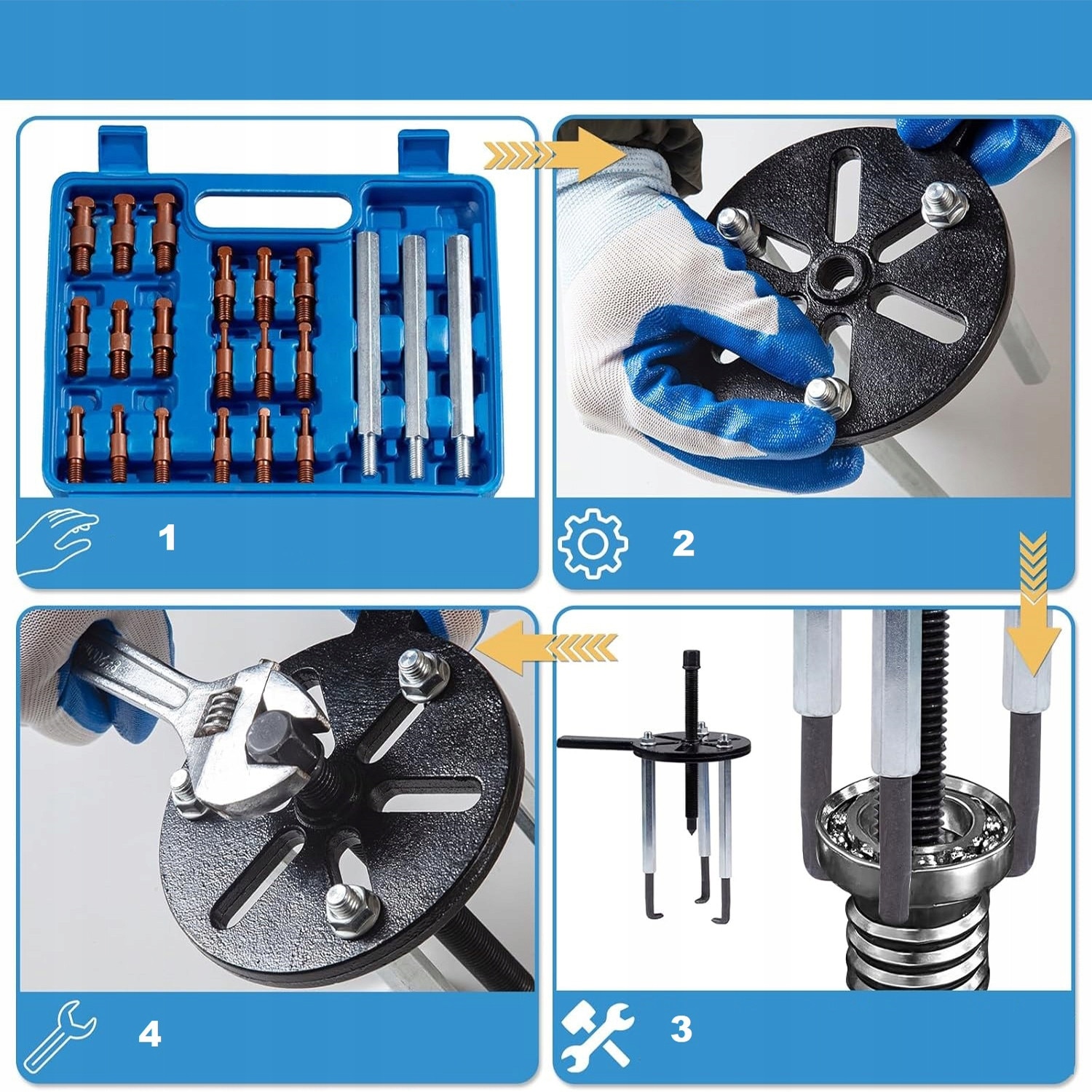 1

2

4

3