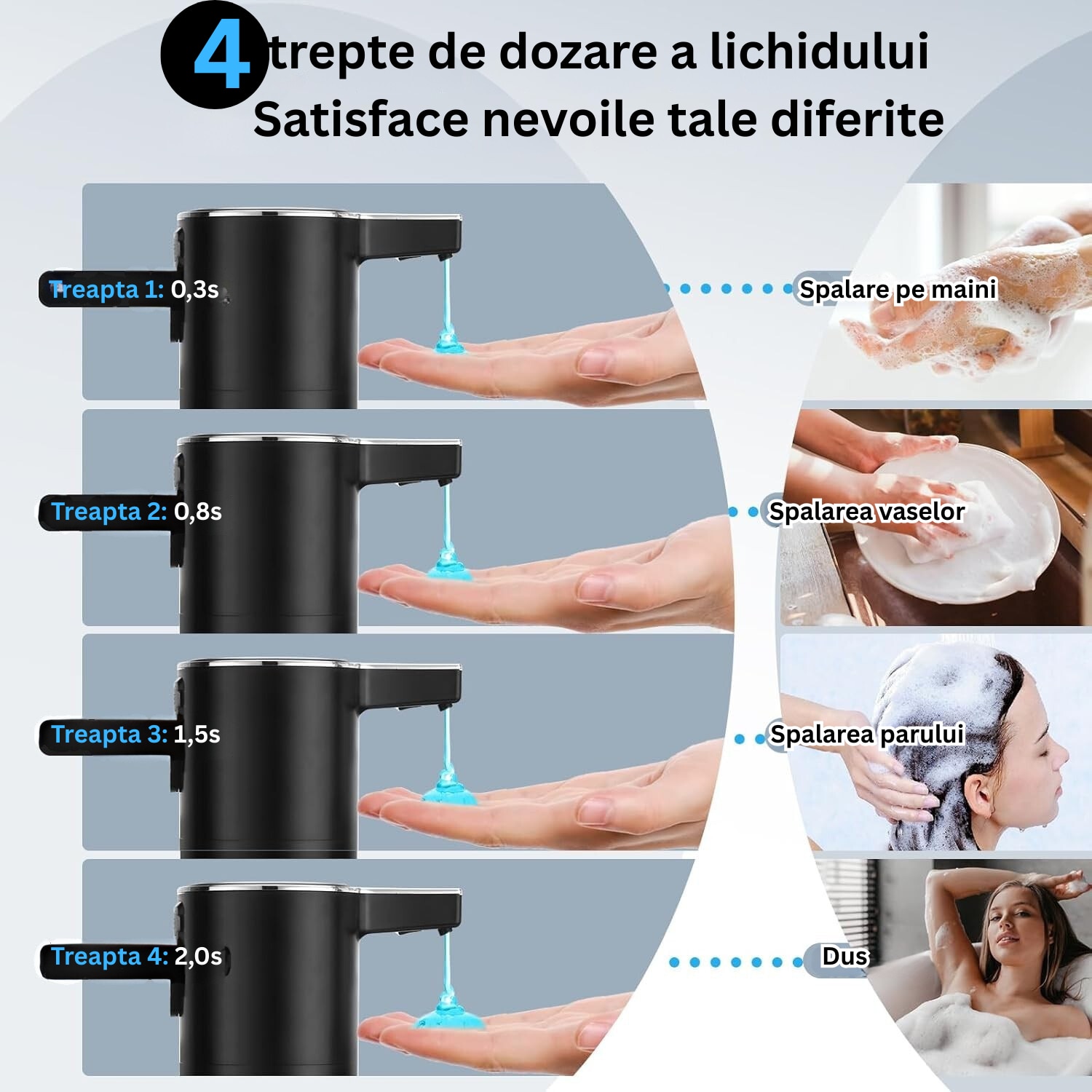 4 trepte de dozare a lichidului
Satisface nevoile tale diferite

Treapta 1: 0,3s
Spalare pe maini

Treapta 2: 0,8s
Spalarea vaselor

Treapta 3: 1,5s
Spalarea parului

Treapta 4: 2,0s
Dus