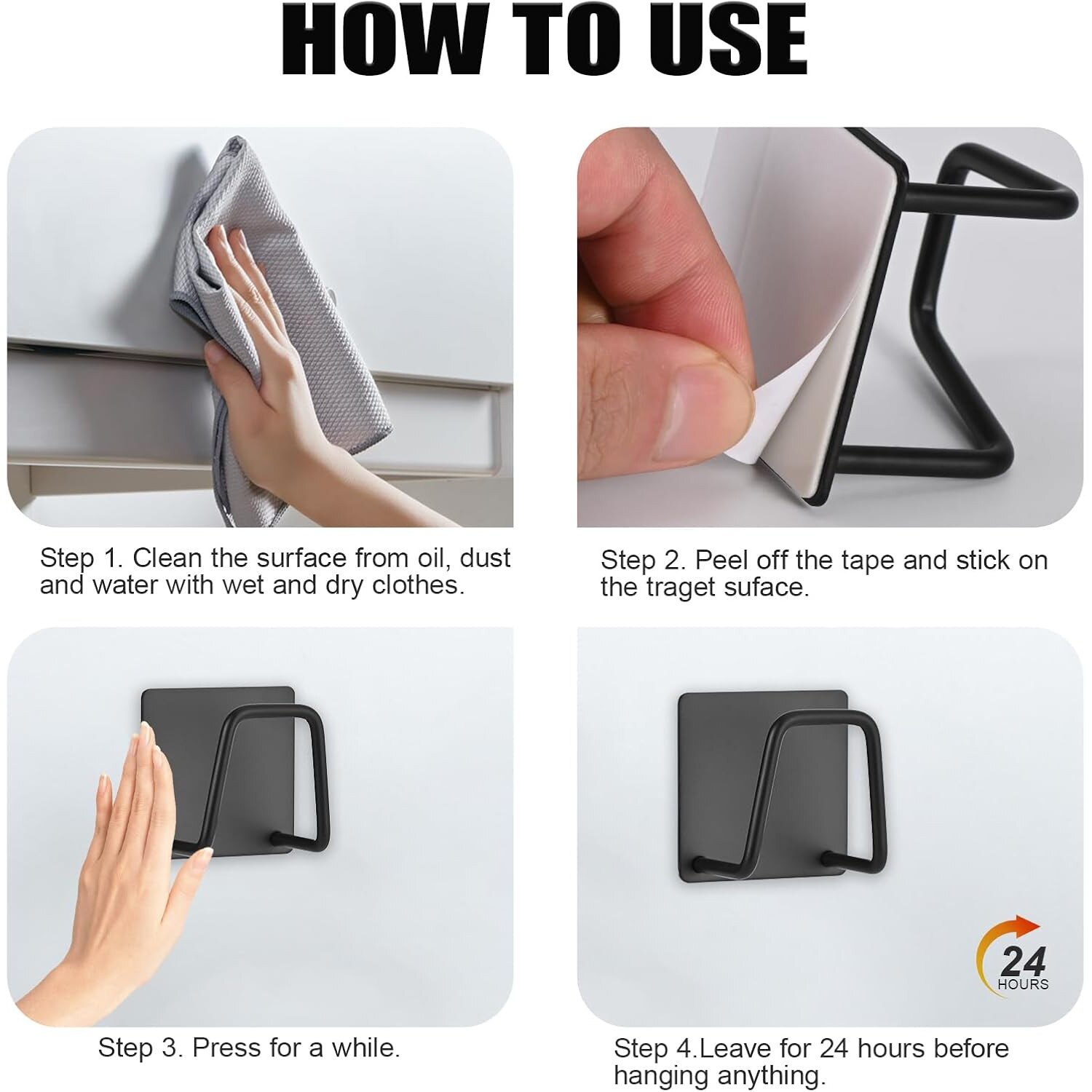 HOW TO USE

Step 1. Clean the surface from oil, dust and water with wet and dry clothes.

Step 2. Peel off the tape and stick on the traget suface.

Step 3. Press for a while.

24 HOURS

Step 4.Leave for 24 hours before hanging anything.