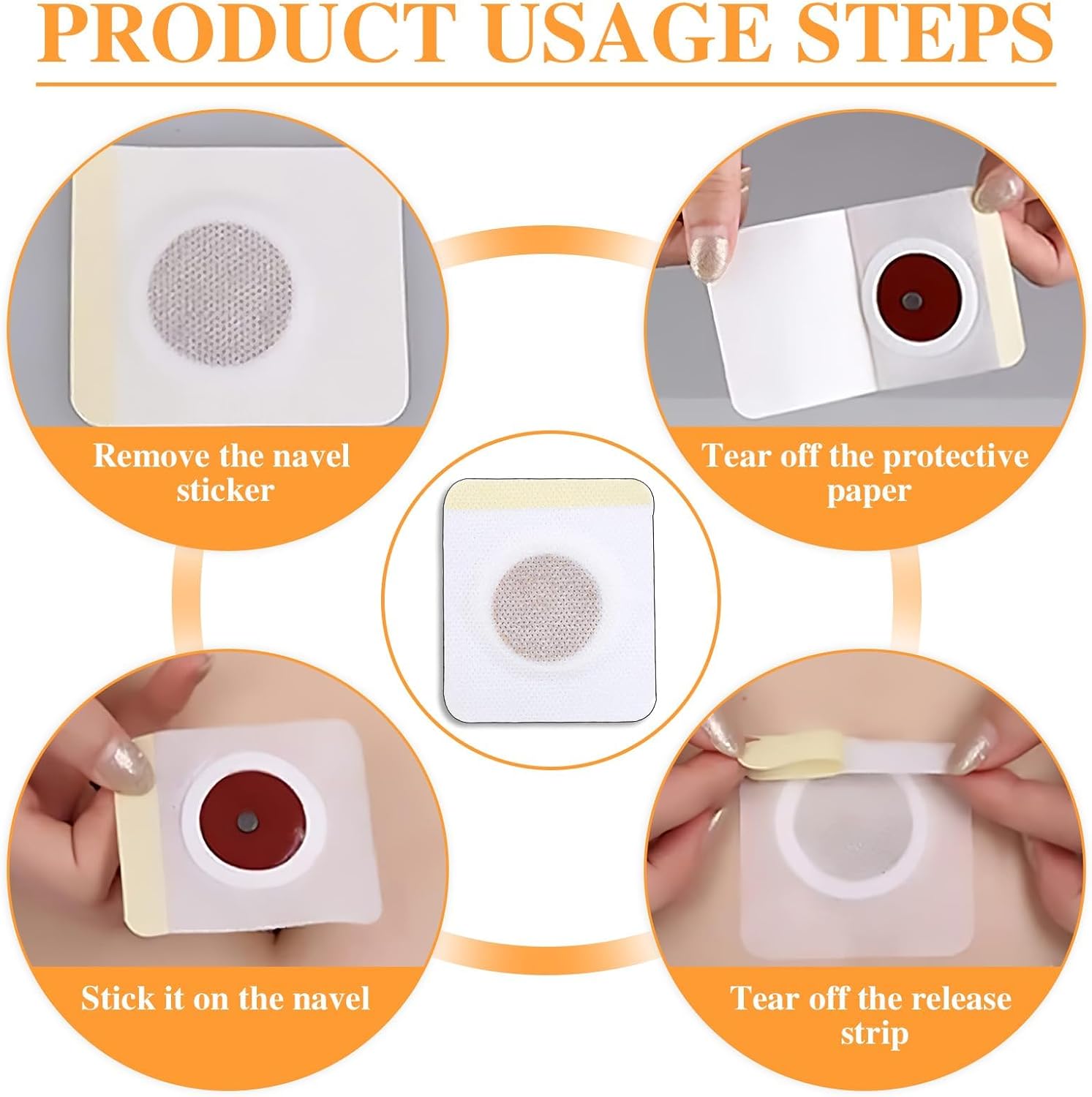 PRODUCT USAGE STEPS

Remove the navel sticker

Tear off the protective paper

Stick it on the navel

Tear off the release strip