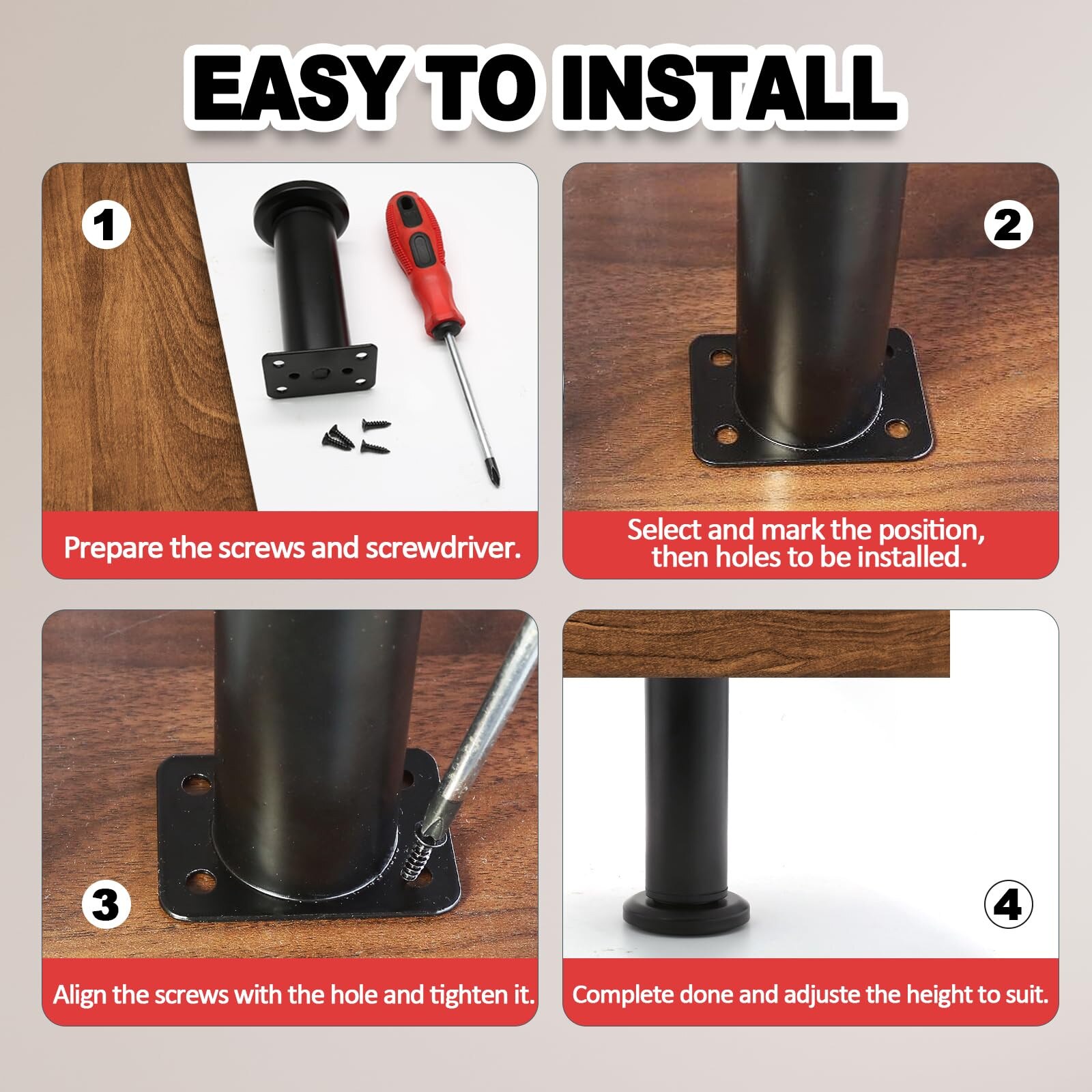 EASY TO INSTALL

1

Prepare the screws and screwdriver.

2

Select and mark the position, then holes to be installed.

3

Align the screws with the hole and tighten it.

4

Complete done and adjuste the height to suit.