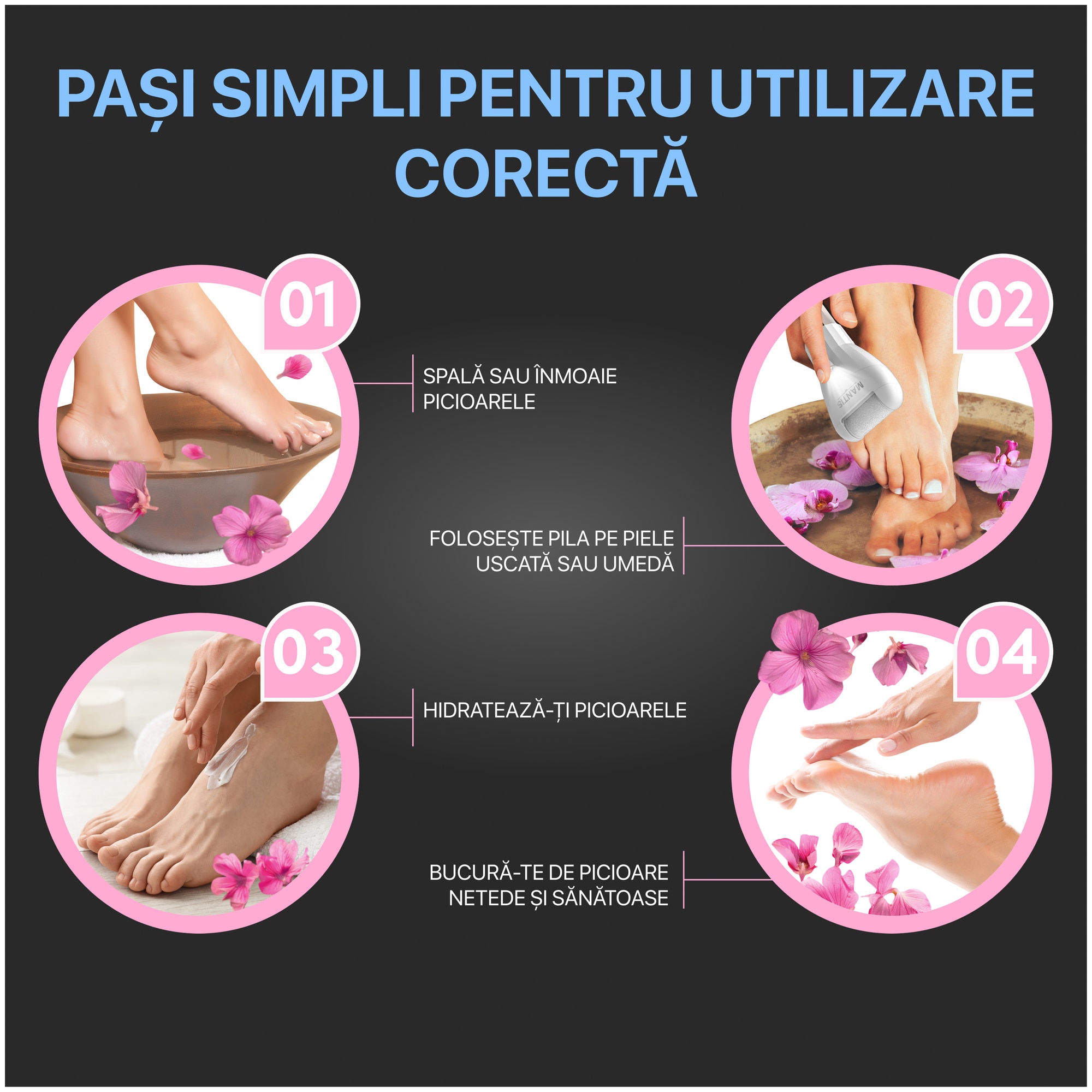 PAȘI SIMPLI PENTRU UTILIZARE CORECTĂ

01

SPALĂ SAU ÎNMOAIE PICIOARELE

02

MANTIS

FOLOSEȘTE PILA PE PIELE USCATĂ SAU UMEDĂ

03

HIDRATEAZĂ-ȚI PICIOARELE

04

BUCURĂ-TE DE PICIOARE NETEDE ȘI SĂNĂTOASE