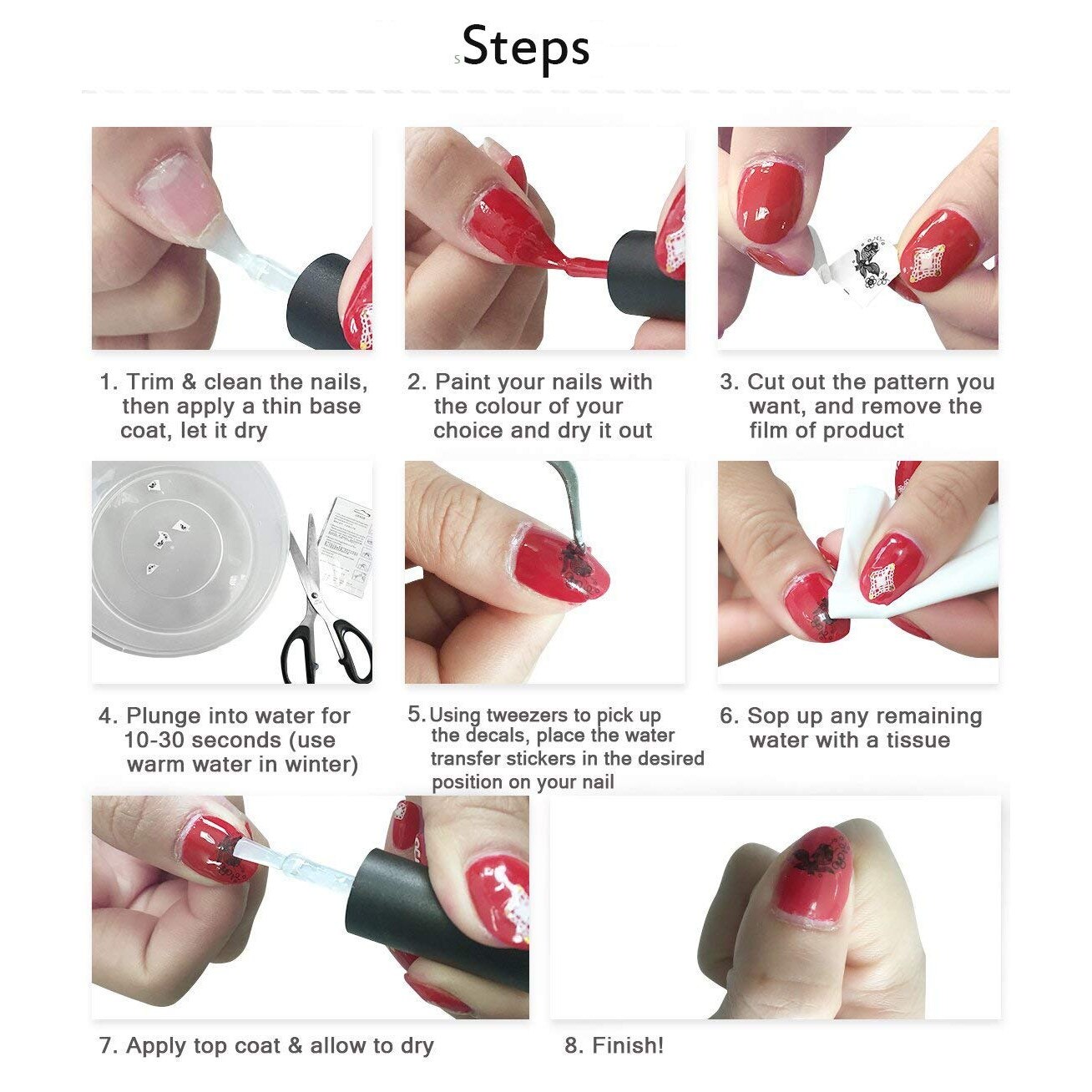 Steps

1. Trim & clean the nails, then apply a thin base coat, let it dry

2. Paint your nails with the colour of your choice and dry it out

3. Cut out the pattern you want, and remove the film of product

4. Plunge into water for 10-30 seconds (use warm water in winter)

5. Using tweezers to pick up the decals, place the water transfer stickers in the desired position on your nail

6. Sop up any remaining water with a tissue

7. Apply top coat & allow to dry

8. Finish!