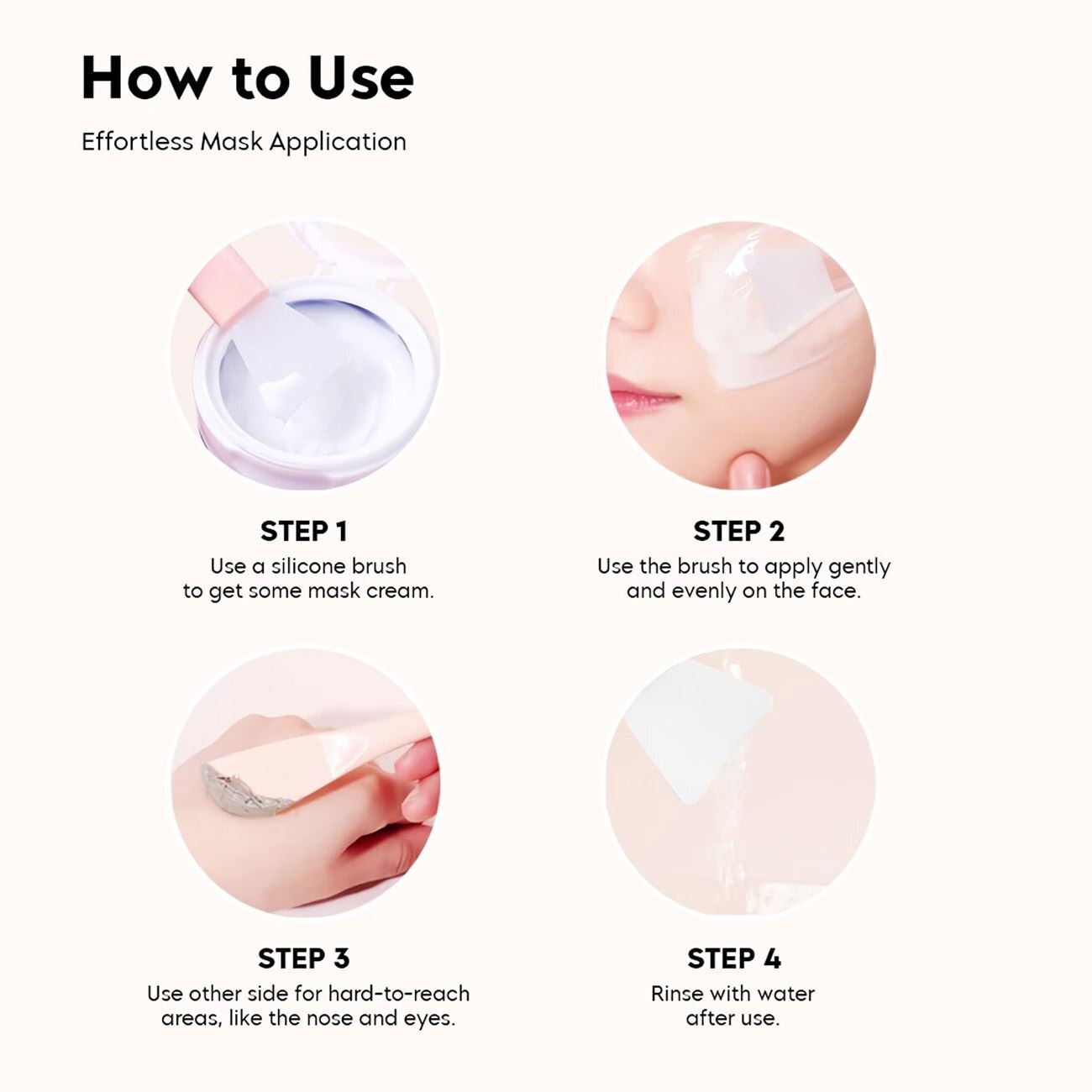 How to Use

Effortless Mask Application

STEP 1
Use a silicone brush to get some mask cream.

STEP 2
Use the brush to apply gently and evenly on the face.

STEP 3
Use other side for hard-to-reach areas, like the nose and eyes.

STEP 4
Rinse with water after use.