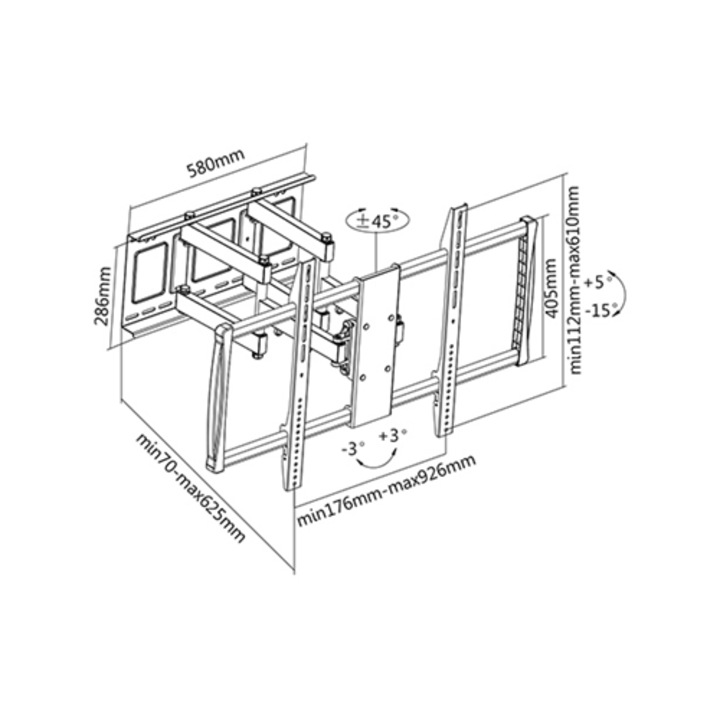 580mm

±45°

286mm

405mm

min112mm-max610mm

+5°

-15°

-3°

+3°

min70-max625mm

min176mm-max926mm