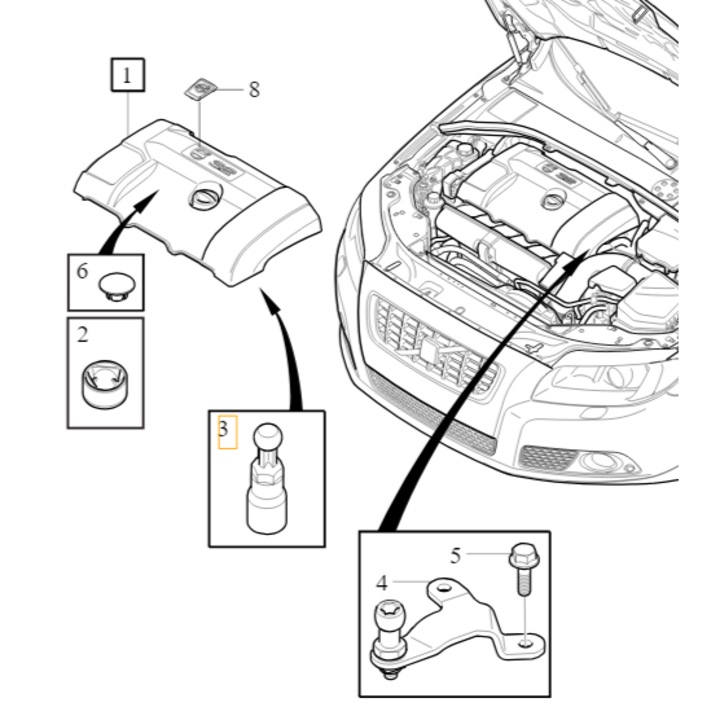 1
8
6
2
3
5
4