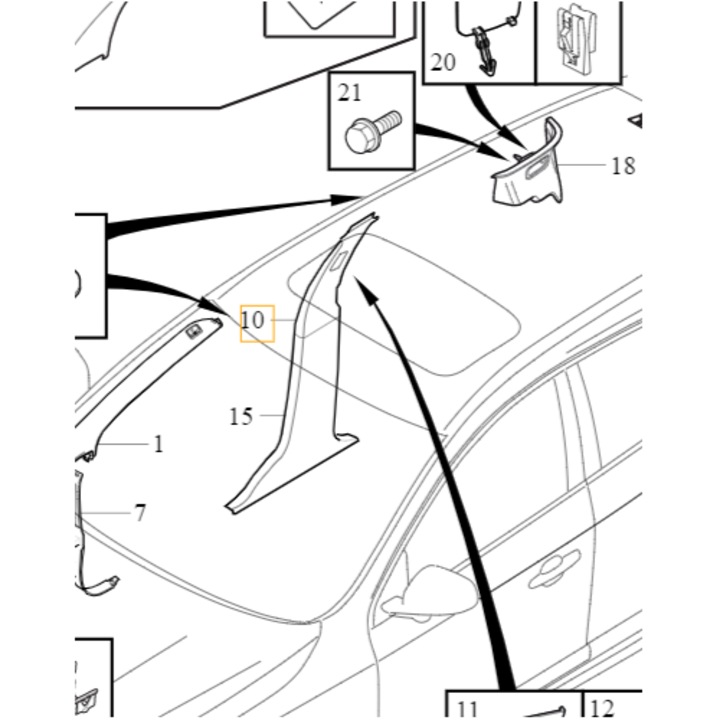 20
21
18
10
15
1
7
11
12