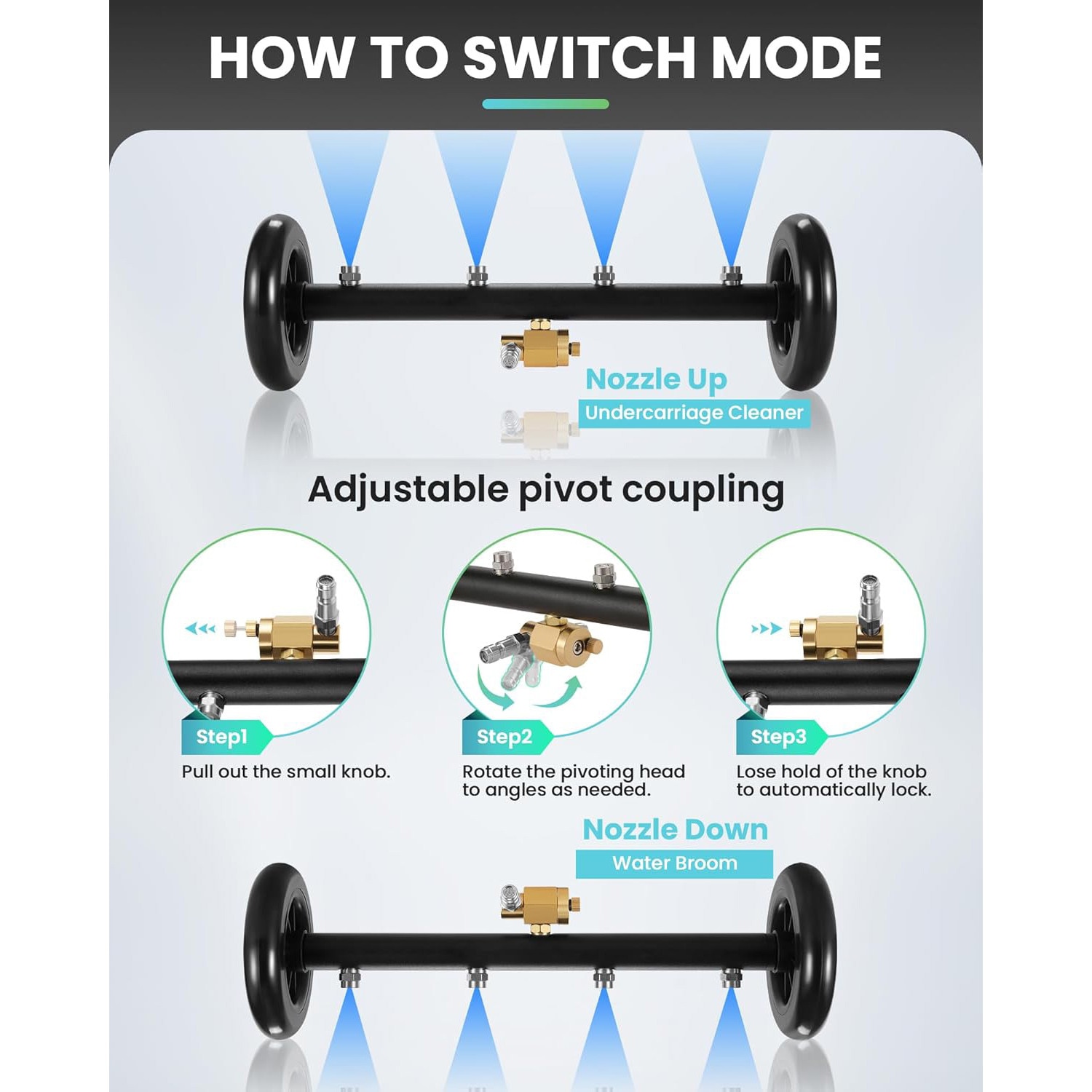 HOW TO SWITCH MODE

Nozzle Up
Undercarriage Cleaner

Adjustable pivot coupling

Step1
Pull out the small knob.

Step2
Rotate the pivoting head to angles as needed.

Step3
Lose hold of the knob to automatically lock.

Nozzle Down
Water Broom