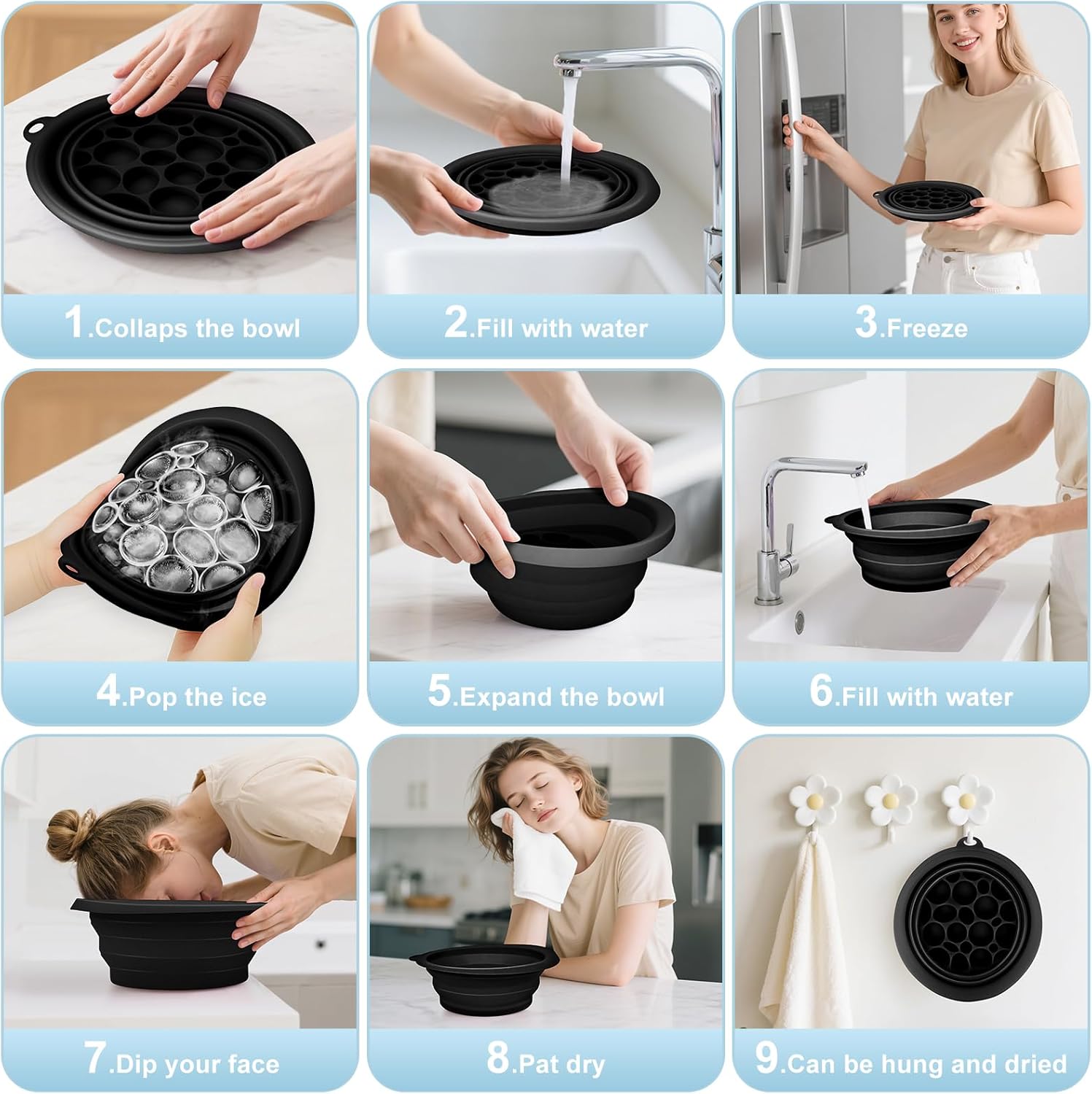 1.Collaps the bowl

2.Fill with water

3.Freeze

4.Pop the ice

5.Expand the bowl

6.Fill with water

7.Dip your face

8.Pat dry

9.Can be hung and dried