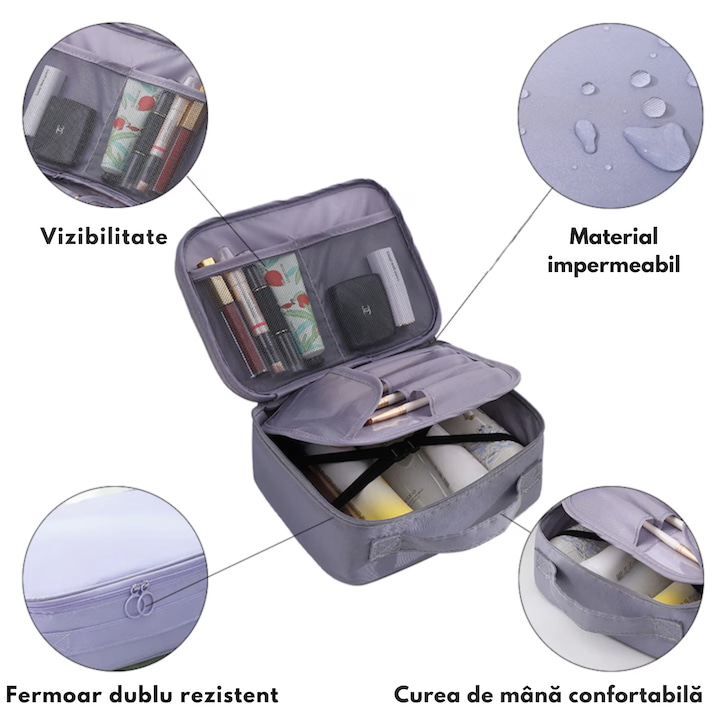 Vizibilitate

Material impermeabil

Fermoar dublu rezistent

Curea de mână confortabilă