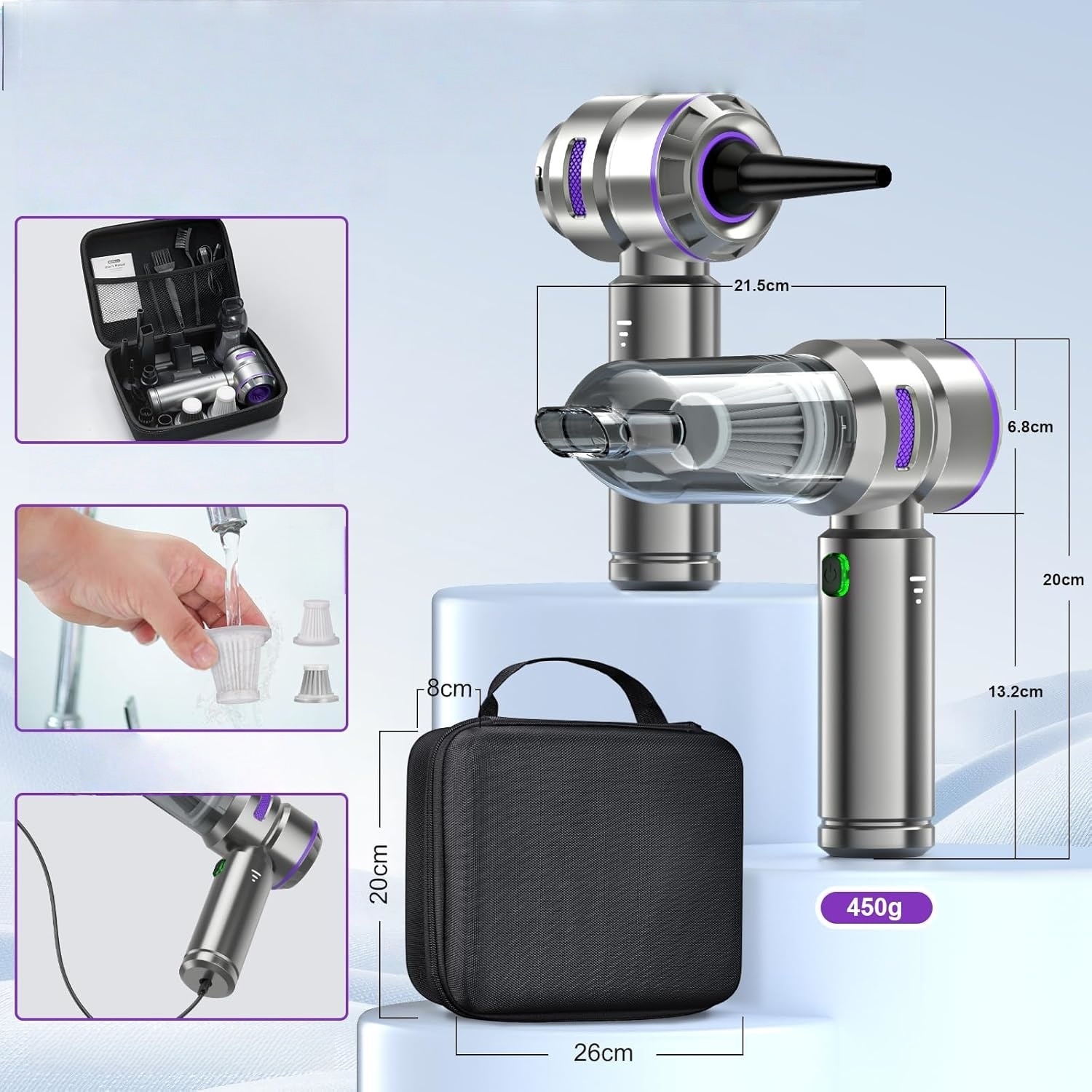 User's Manual

21.5cm

6.8cm

20cm

13.2cm

8cm

20cm

26cm

450g