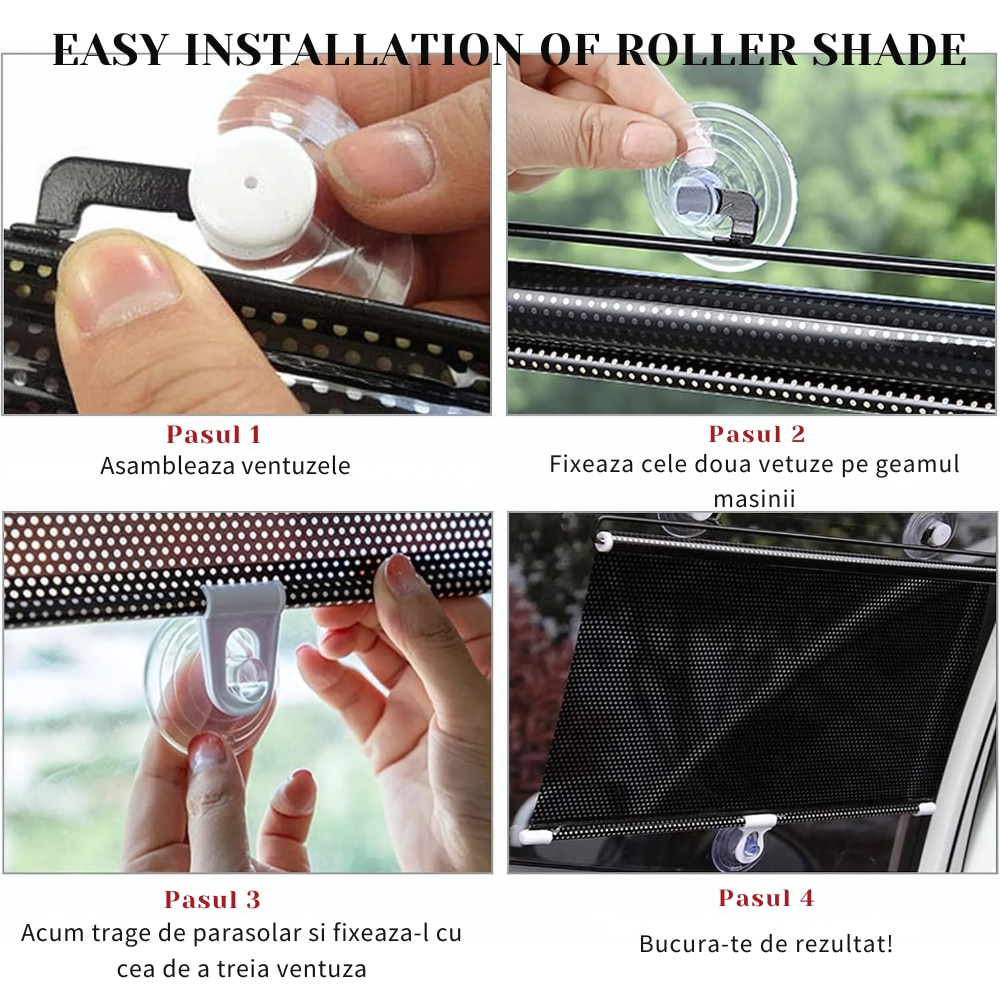 EASY INSTALLATION OF ROLLER SHADE

Pasul 1
Asambleaza ventuzele

Pasul 2
Fixeaza cele doua vetuze pe geamul masinii

Pasul 3
Acum trage de parasolar si fixeaza-l cu cea de a treia ventuza

Pasul 4
Bucura-te de rezultat!