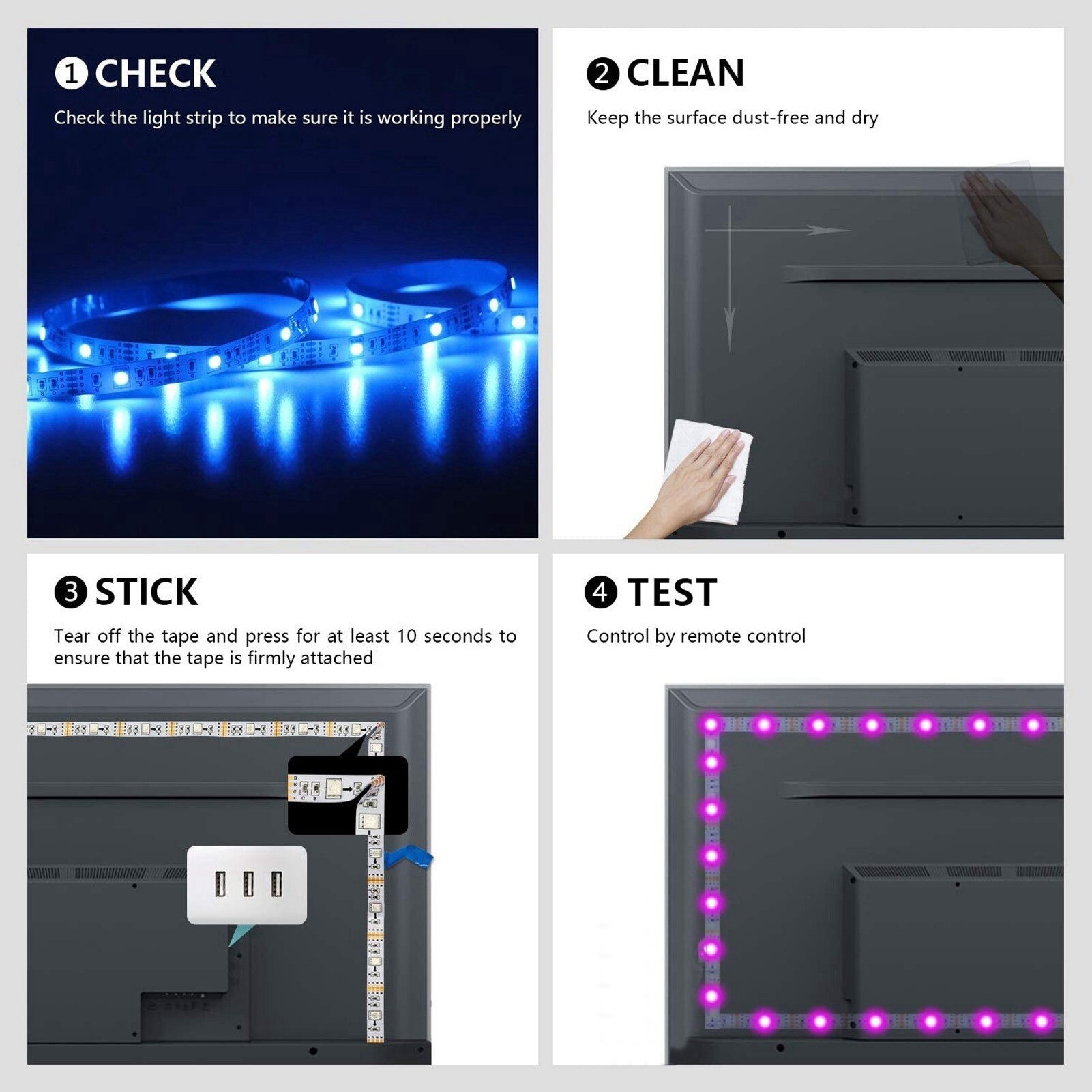 1 CHECK

Check the light strip to make sure it is working properly

2 CLEAN

Keep the surface dust-free and dry

3 STICK

Tear off the tape and press for at least 10 seconds to ensure that the tape is firmly attached

4 TEST

Control by remote control