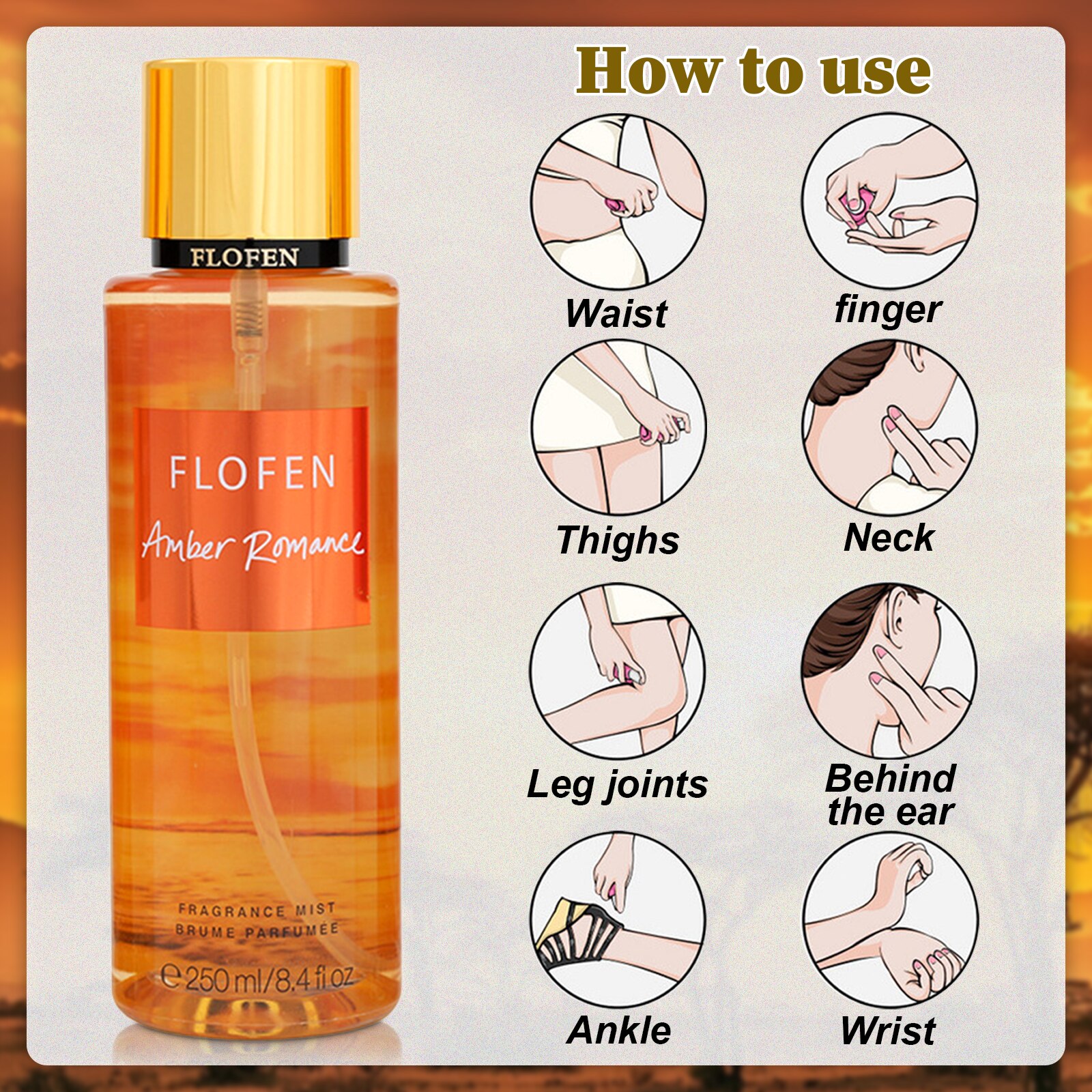 FLOFEN

FLOFEN
Amber Romance

FRAGRANCE MIST
BRUME PARFUMÉE
℮ 250 ml/8.4 fl oz

How to use

Waist

finger

Thighs

Neck

Leg joints

Behind the ear

Ankle

Wrist