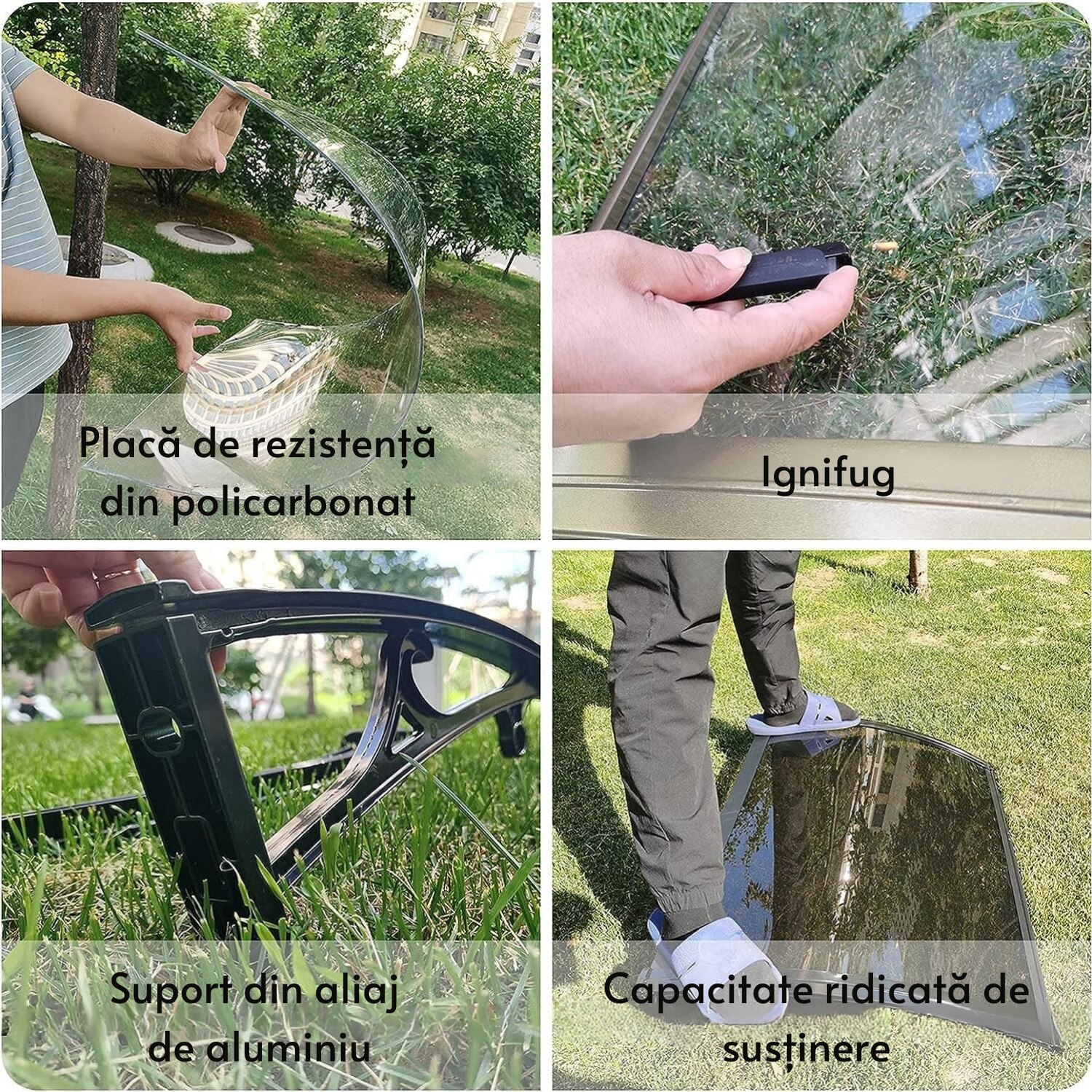 Placă de rezistență din policarbonat

Ignifug

Suport din aliaj de aluminiu

Capacitate ridicată de susținere