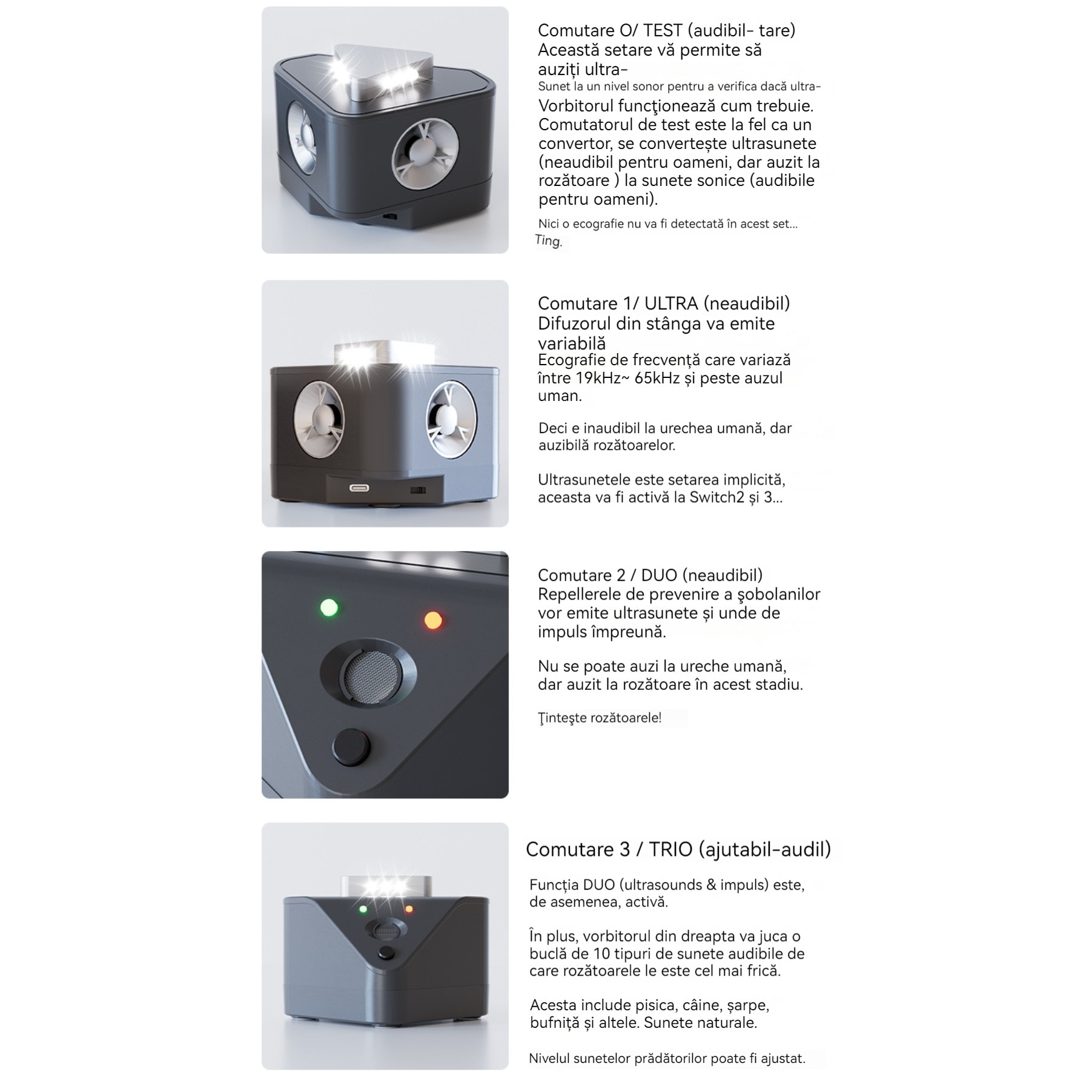 Comutare O/ TEST (audibil- tare)
Această setare vă permite să auziți ultra-
Sunet la un nivel sonor pentru a verifica dacă ultra-
Vorbitorul funcţionează cum trebuie. Comutatorul de test este la fel ca un convertor, se convertește ultrasunete (neaudibil pentru oameni, dar auzit la rozătoare ) la sunete sonice (audibile pentru oameni).

Nici o ecografie nu va fi detectată în acest set... Ting.

Comutare 1/ ULTRA (neaudibil)
Difuzorul din stânga va emite variabilă
Ecografie de frecvență care variază între 19kHz~ 65kHz și peste auzul uman.

Deci e inaudibil la urechea umană, dar auzibilă rozătoarelor.

Ultrasunetele este setarea implicită, aceasta va fi activă la Switch2 și 3...

Comutare 2 / DUO (neaudibil)
Repellerele de prevenire a şobolanilor vor emite ultrasunete și unde de impuls împreună.

Nu se poate auzi la ureche umană, dar auzit la rozătoare în acest stadiu.

Ţinteşte rozătoarele!

Comutare 3 / TRIO (ajutabil-audil)

Funcția DUO (ultrasounds & impuls) este, de asemenea, activă.

În plus, vorbitorul din dreapta va juca o buclă de 10 tipuri de sunete audibile de care rozătoarele le este cel mai frică.

Acesta include pisica, câine, șarpe, bufniță și altele. Sunete naturale.

Nivelul sunetelor prădătorilor poate fi ajustat.