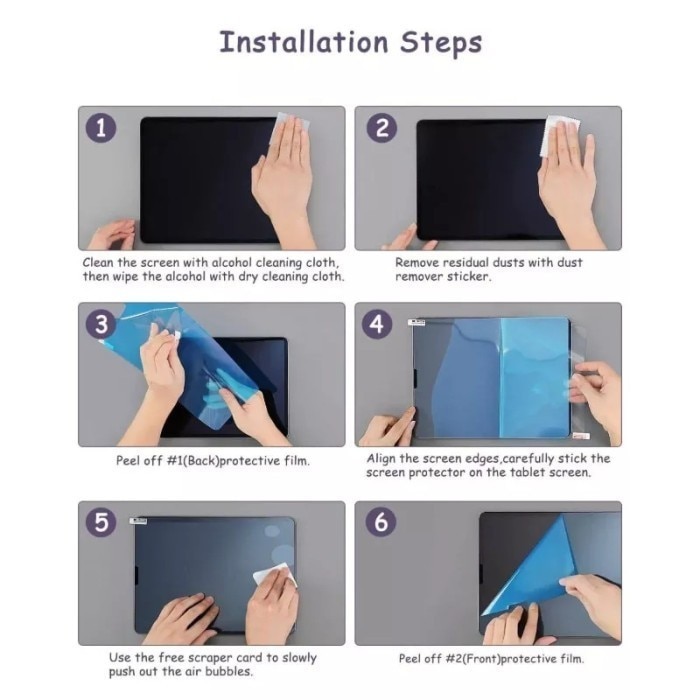 Installation Steps

1

Clean the screen with alcohol cleaning cloth, then wipe the alcohol with dry cleaning cloth.

2

Remove residual dusts with dust remover sticker.

3

Peel off #1(Back)protective film.

4

Align the screen edges,carefully stick the screen protector on the tablet screen.

5

Use the free scraper card to slowly push out the air bubbles.

6

Peel off #2(Front)protective film.