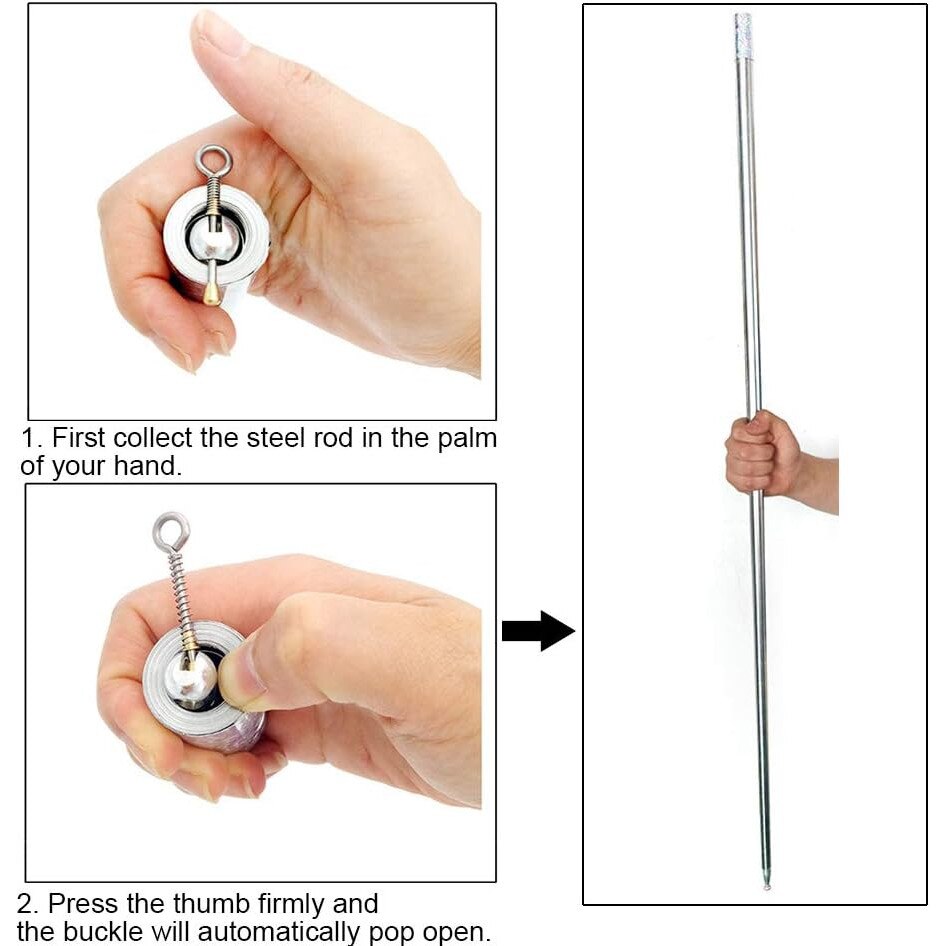 1. First collect the steel rod in the palm of your hand.

2. Press the thumb firmly and the buckle will automatically pop open.