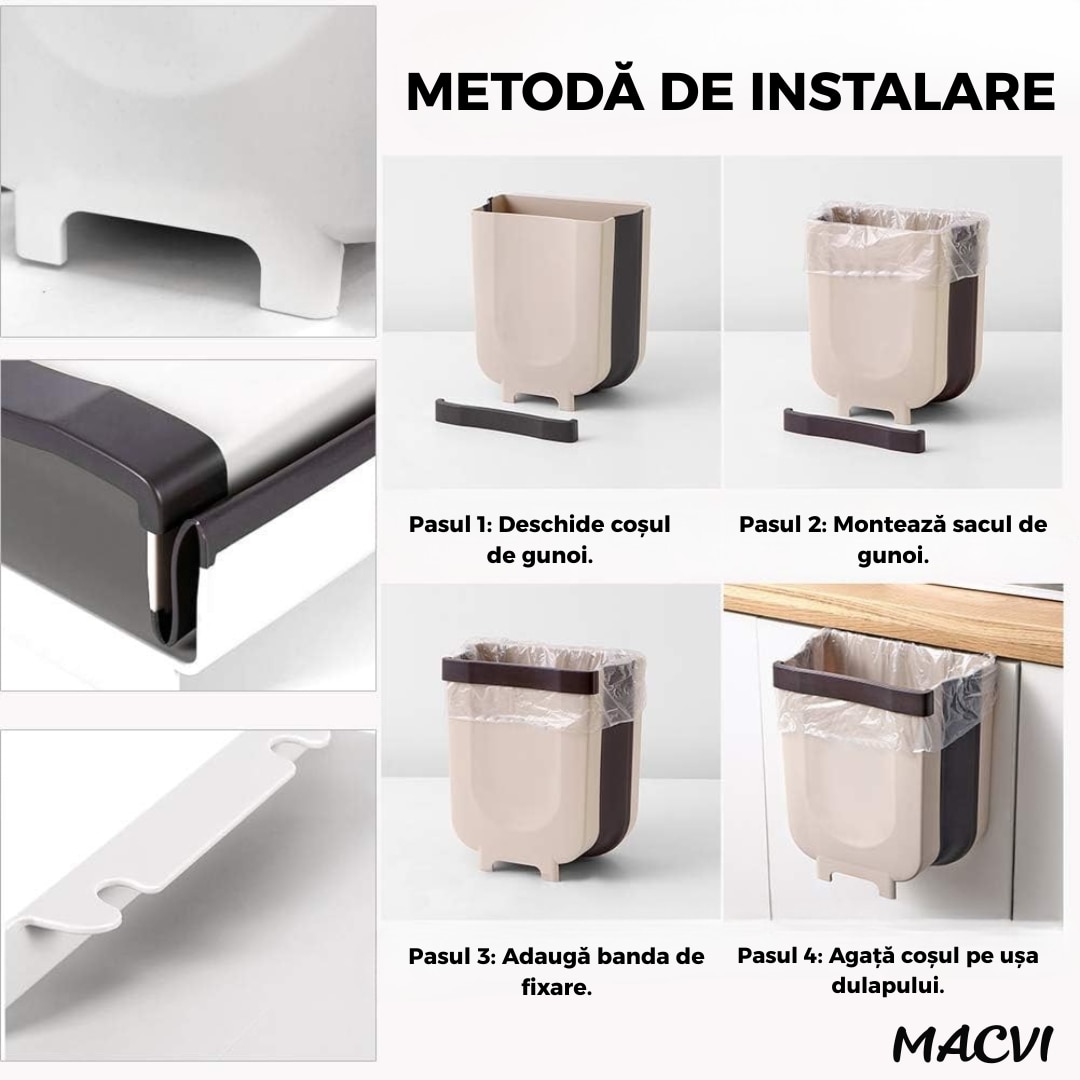 METODĂ DE INSTALARE

Pasul 1: Deschide coșul de gunoi.

Pasul 2: Montează sacul de gunoi.

Pasul 3: Adaugă banda de fixare.

Pasul 4: Agață coșul pe ușa dulapului.

MACVI