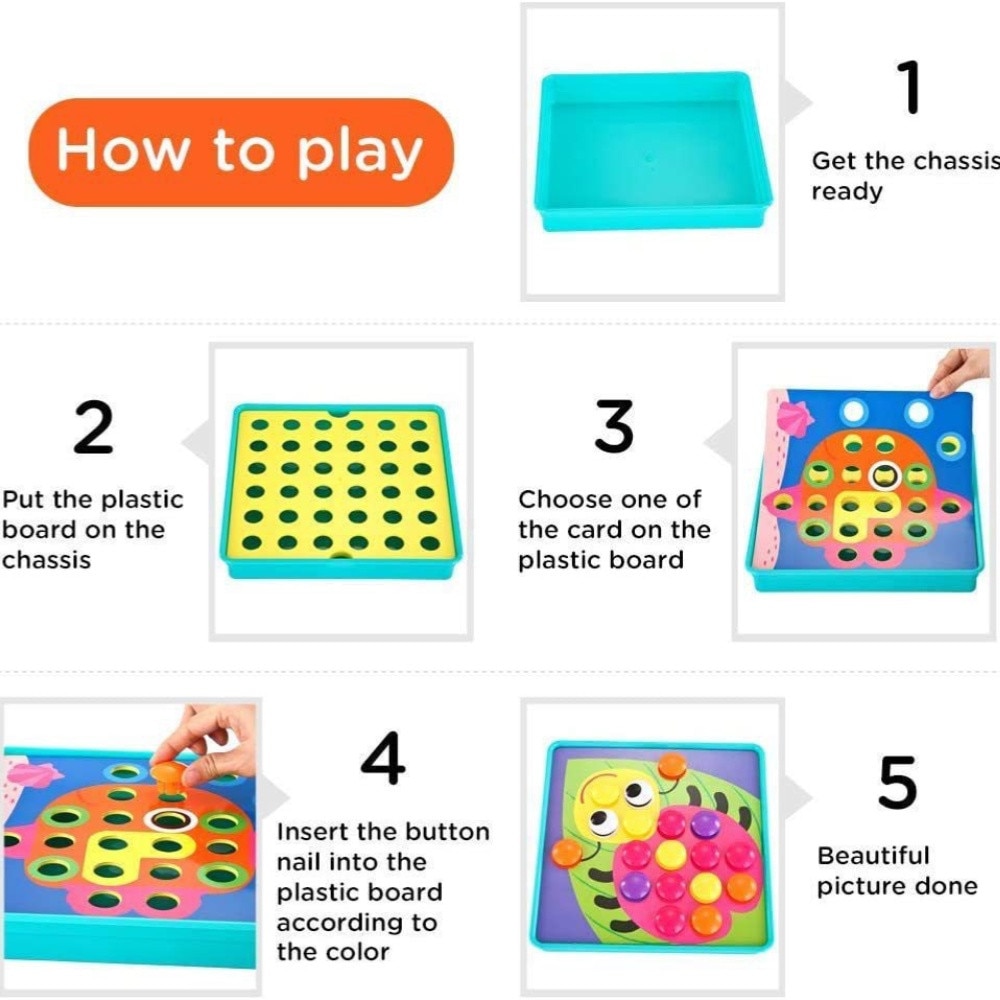 How to play

1

Get the chassis ready

2

Put the plastic board on the chassis

3

Choose one of the card on the plastic board

4

Insert the button nail into the plastic board according to the color

5

Beautiful picture done