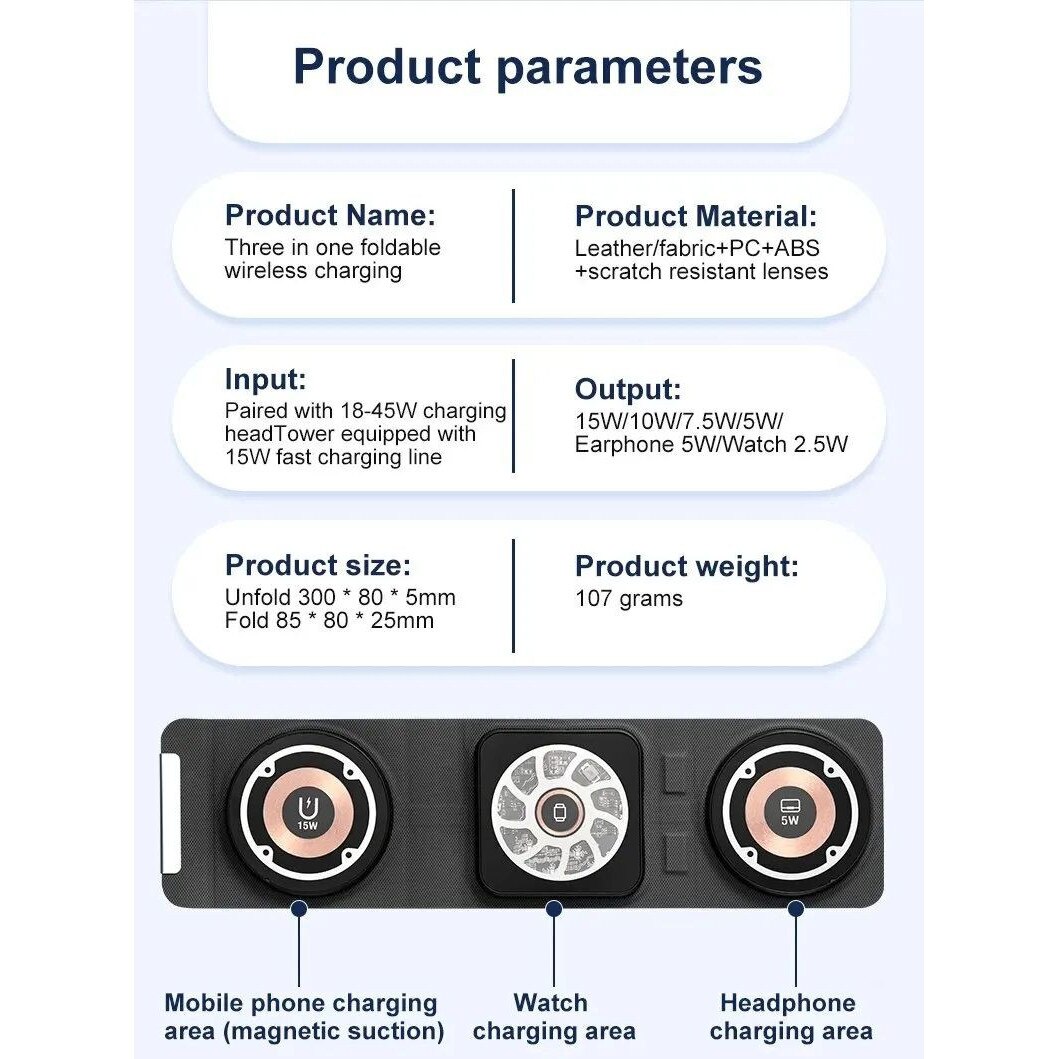 Product parameters

Product Name:
Three in one foldable wireless charging

Product Material:
Leather/fabric+PC+ABS +scratch resistant lenses

Input:
Paired with 18-45W charging headTower equipped with 15W fast charging line

Output:
15W/10W/7.5W/5W/ Earphone 5W/Watch 2.5W

Product size:
Unfold 300 * 80 * 5mm
Fold 85 * 80 * 25mm

Product weight:
107 grams

15W

5W

Mobile phone charging area (magnetic suction)

Watch charging area

Headphone charging area