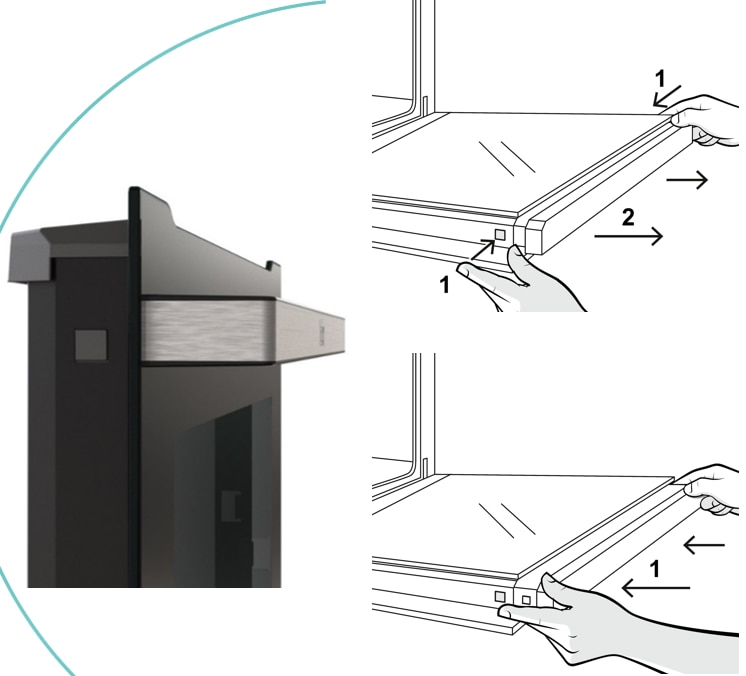 1
2
1
1