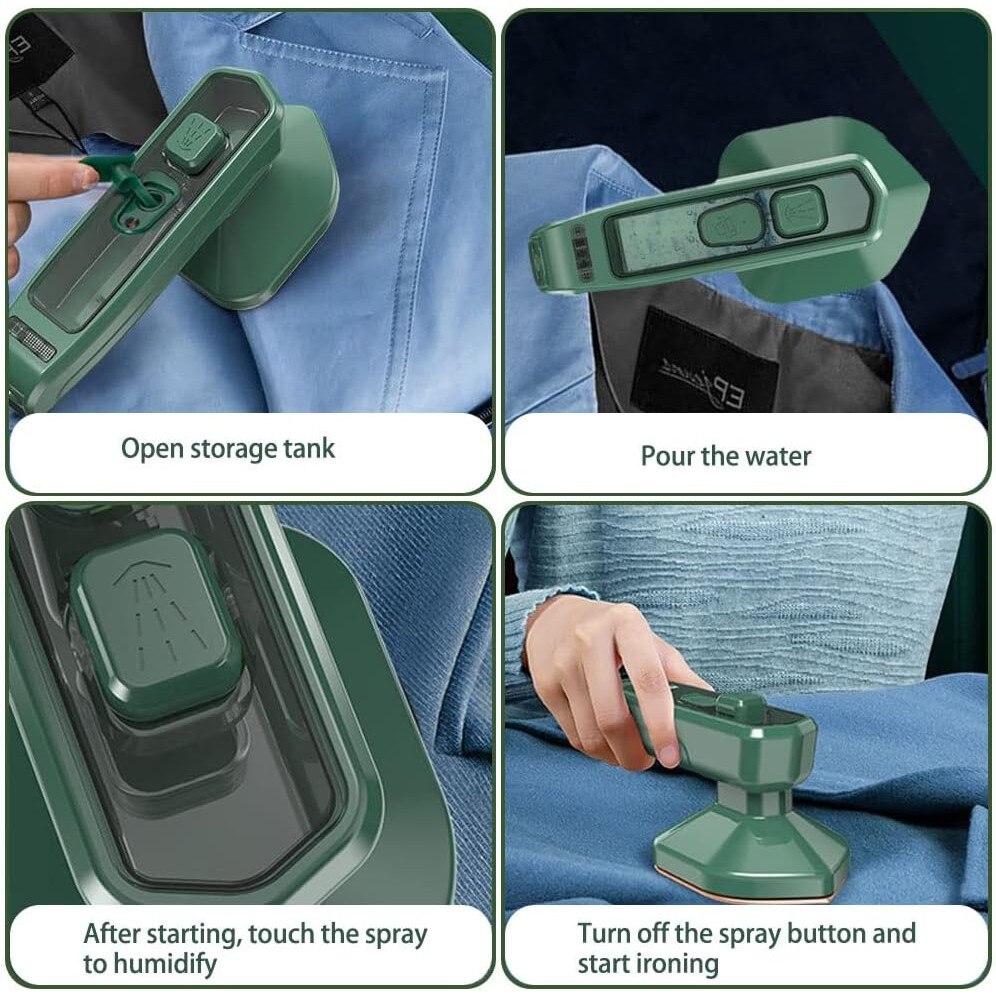 Open storage tank

Pour the water

After starting, touch the spray to humidify

Turn off the spray button and start ironing