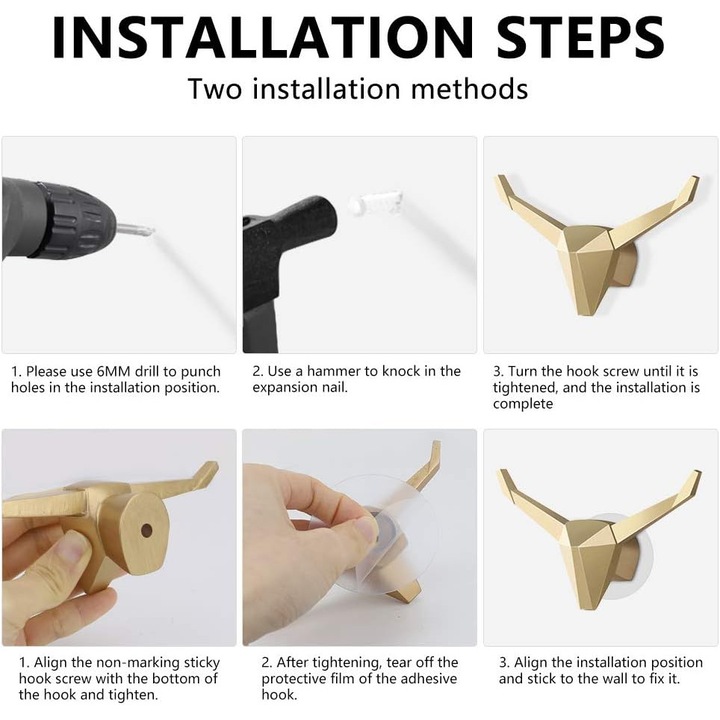 INSTALLATION STEPS

Two installation methods

1. Please use 6MM drill to punch holes in the installation position.

2. Use a hammer to knock in the expansion nail.

3. Turn the hook screw until it is tightened, and the installation is complete

1. Align the non-marking sticky hook screw with the bottom of the hook and tighten.

2. After tightening, tear off the protective film of the adhesive hook.

3. Align the installation position and stick to the wall to fix it.