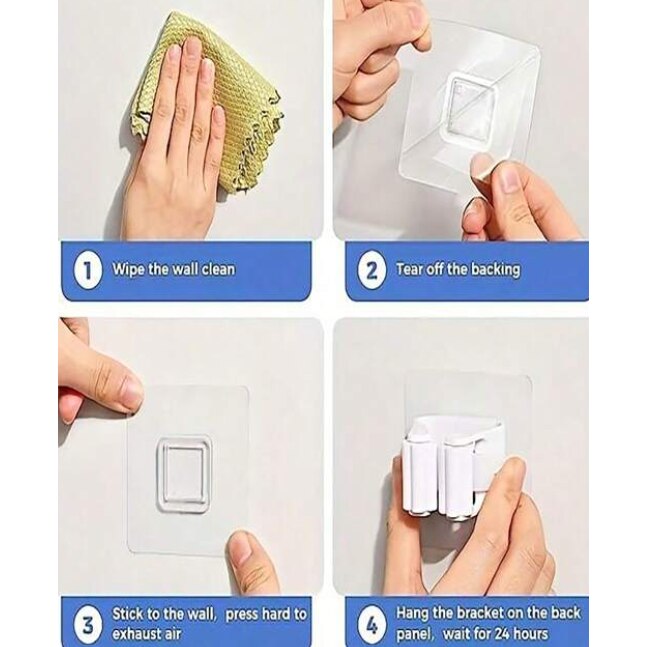 1 Wipe the wall clean

2 Tear off the backing

3 Stick to the wall, press hard to exhaust air

4 Hang the bracket on the back panel, wait for 24 hours