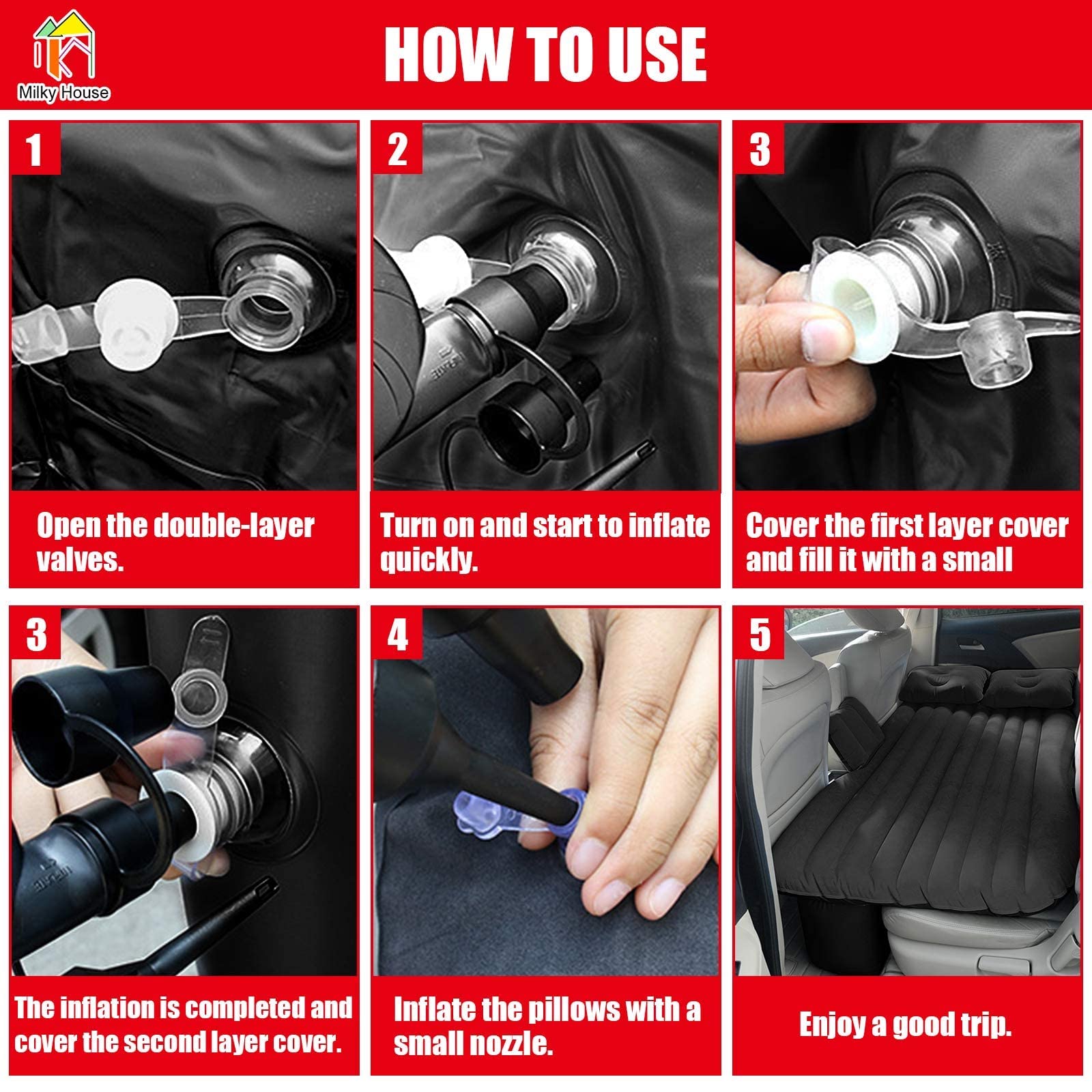 Milky House

HOW TO USE

1

Open the double-layer valves.

2

Turn on and start to inflate quickly.

3

Cover the first layer cover and fill it with a small

3

The inflation is completed and cover the second layer cover.

4

Inflate the pillows with a small nozzle.

5

Enjoy a good trip.