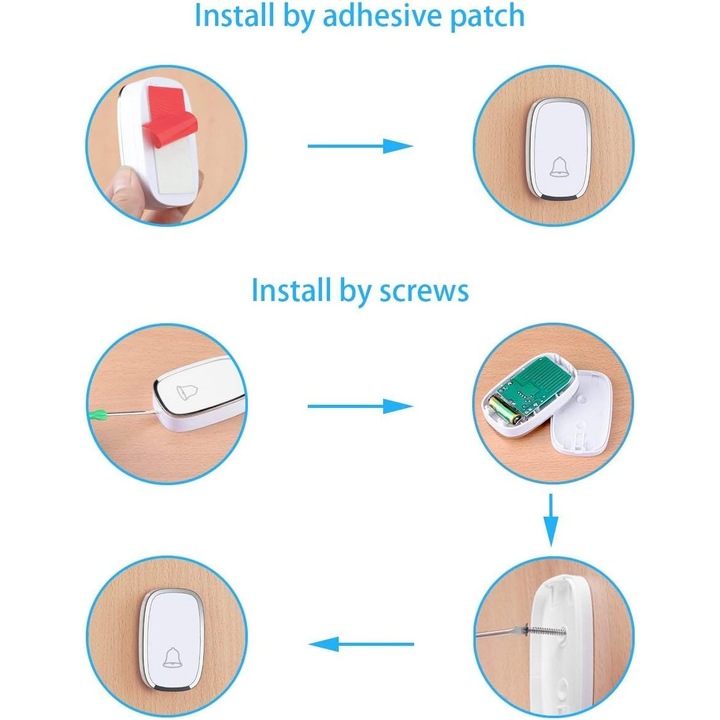 Install by adhesive patch

Install by screws