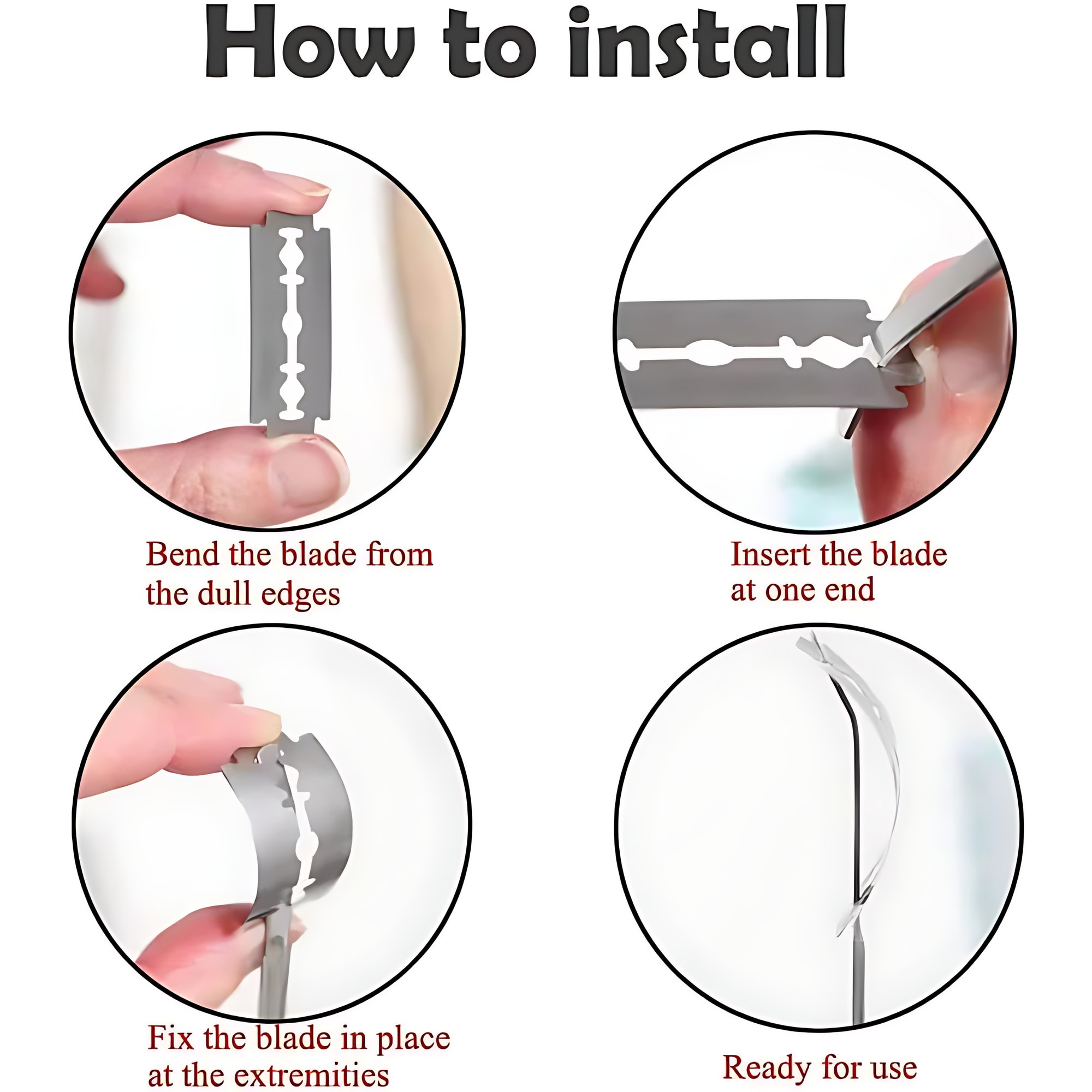 How to install

Bend the blade from the dull edges

Insert the blade at one end

Fix the blade in place at the extremities

Ready for use