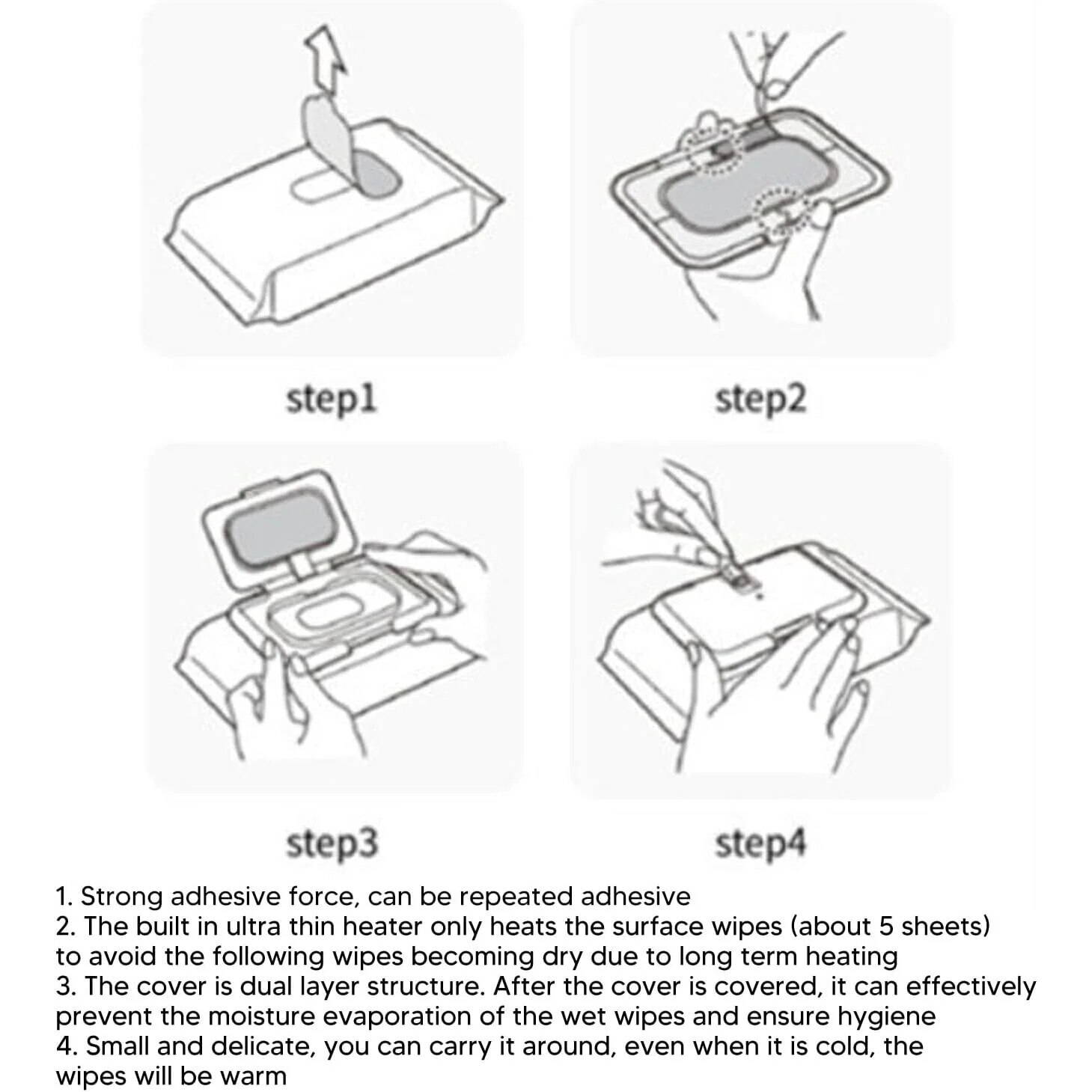 step1

step2

step3

step4

1. Strong adhesive force, can be repeated adhesive
2. The built in ultra thin heater only heats the surface wipes (about 5 sheets) to avoid the following wipes becoming dry due to long term heating
3. The cover is dual layer structure. After the cover is covered, it can effectively prevent the moisture evaporation of the wet wipes and ensure hygiene
4. Small and delicate, you can carry it around, even when it is cold, the wipes will be warm